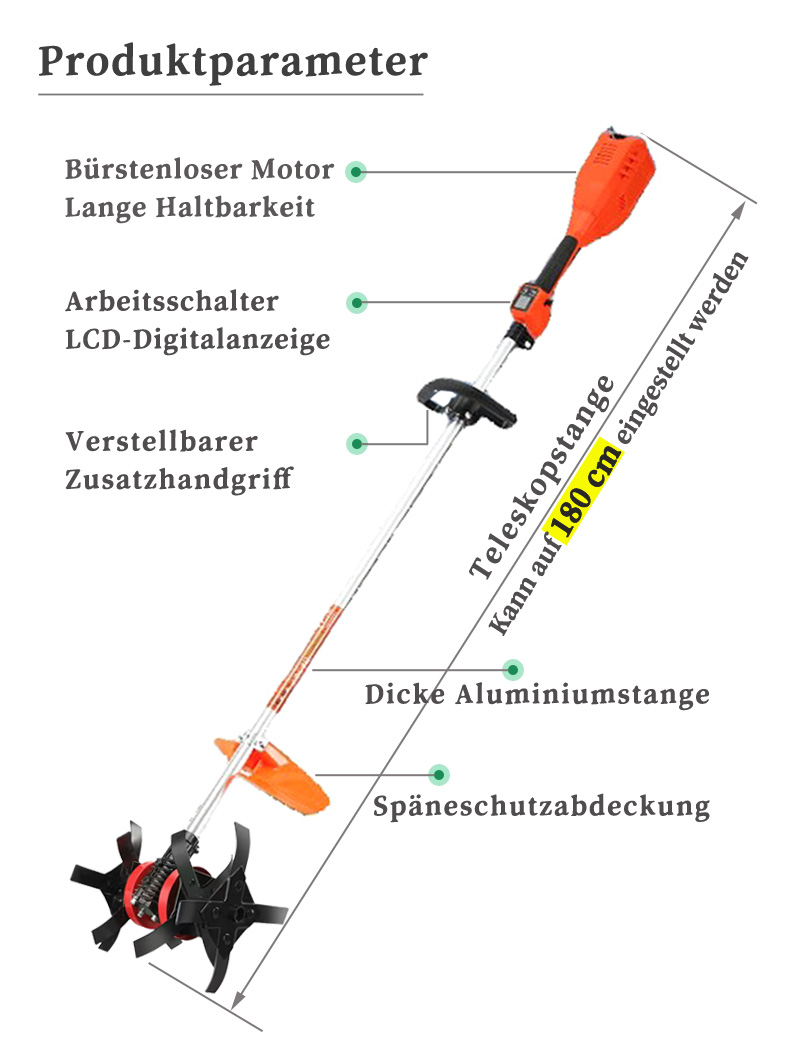 Produktparameter

Bürstenloser Motor
Lange Haltbarkeit

Arbeitsschalter
LCD-Digitalanzeige

Verstellbarer
Zusatzhandgriff

Teleskopstange
Kann auf 180 cm eingestellt werden

Dicke Aluminiumstange

Späneschutzabdeckung