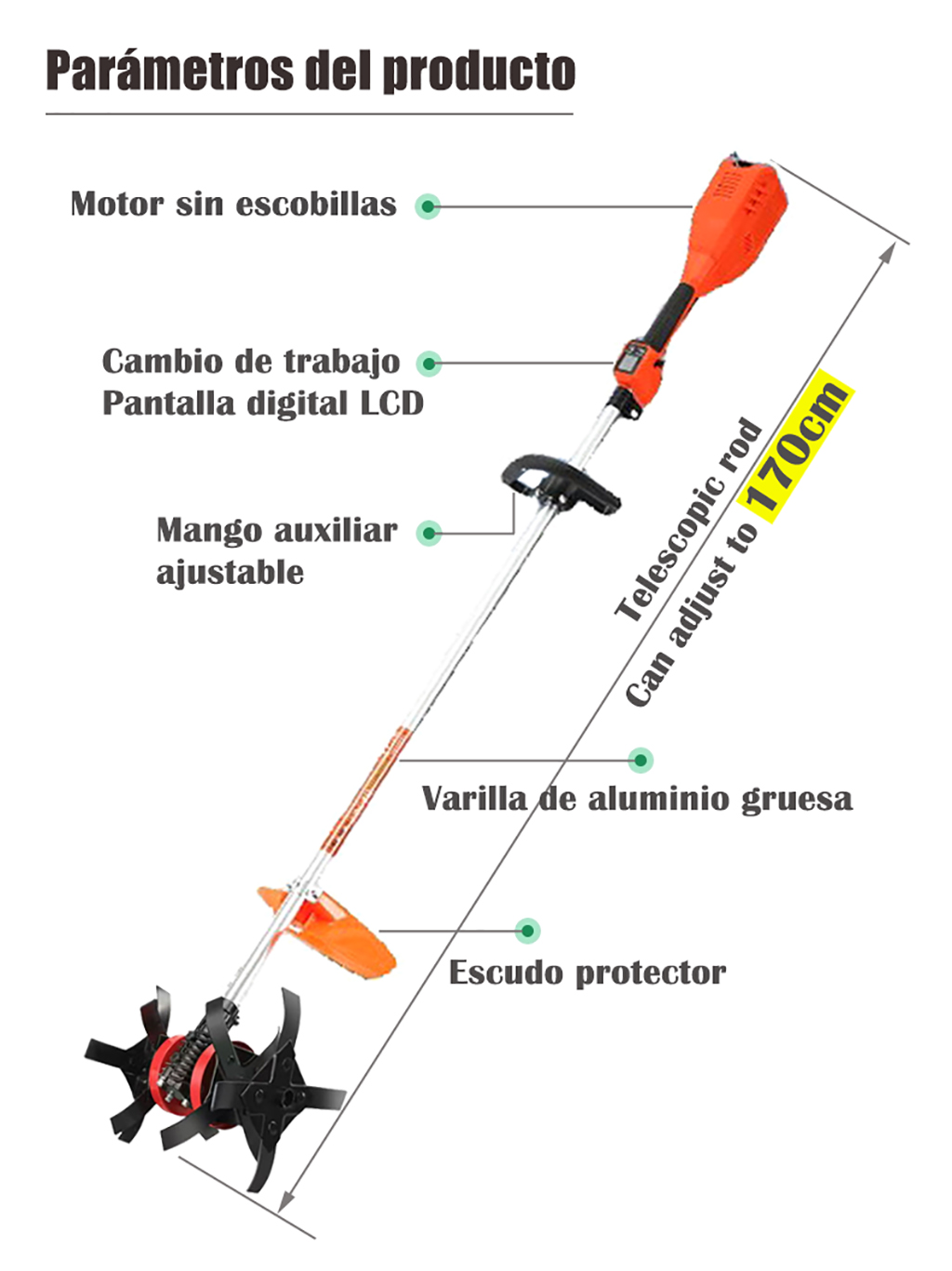 Parámetros del producto

Motor sin escobillas

Cambio de trabajo
Pantalla digital LCD

Mango auxiliar ajustable

Telescopic rod
Can adjust to 170cm

Varilla de aluminio gruesa

Escudo protector