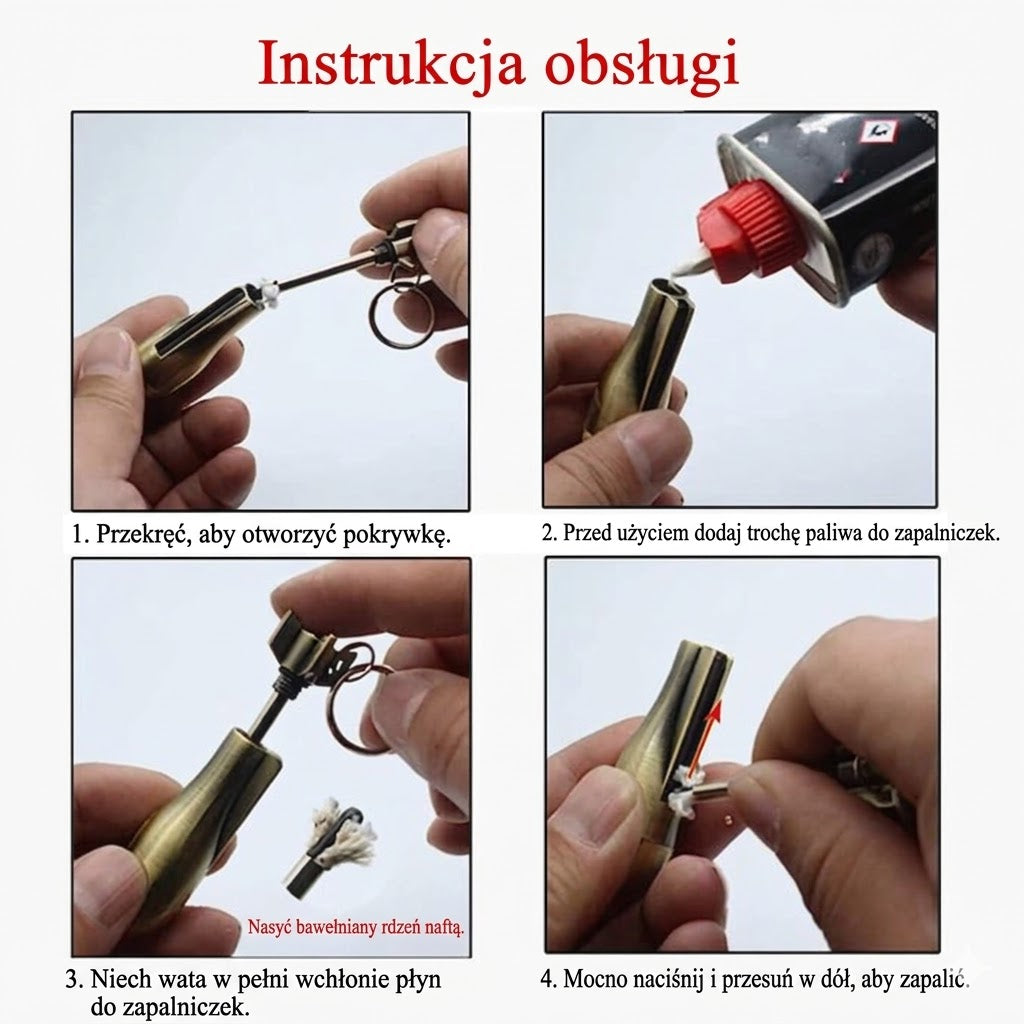 Instrukcja obsługi

1. Przekręć, aby otworzyć pokrywkę.

2. Przed użyciem dodaj trochę paliwa do zapalniczek.

Nasyć bawełniany rdzeń naftą.

3. Niech wata w pełni wchłonie płyn do zapalniczek.

4. Mocno naciśnij i przesuń w dół, aby zapalić.