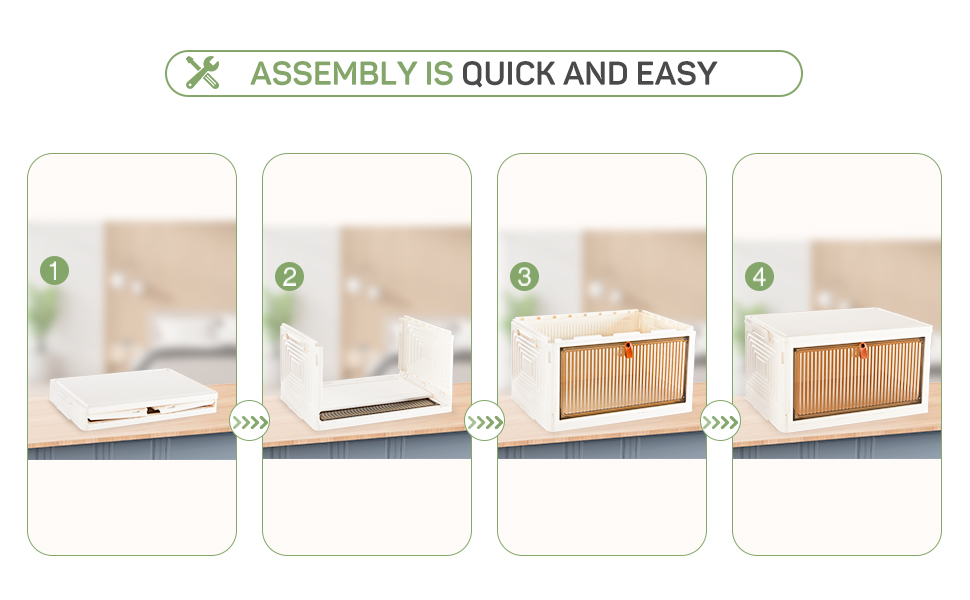 ASSEMBLY IS QUICK AND EASY

1

2

3

4