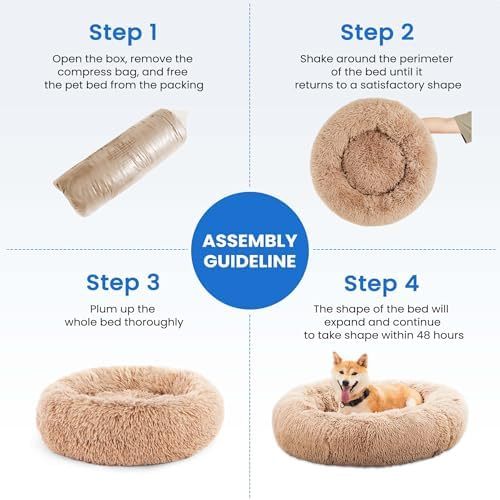 Step 1

Open the box, remove the compress bag, and free the pet bed from the packing

Step 2

Shake around the perimeter of the bed until it returns to a satisfactory shape

ASSEMBLY GUIDELINE

Step 3

Plum up the whole bed thoroughly

Step 4

The shape of the bed will expand and continue to take shape within 48 hours