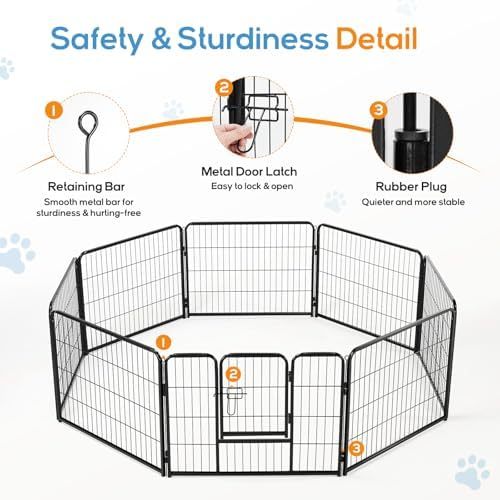 Safety & Sturdiness Detail

1

Retaining Bar

Smooth metal bar for sturdiness & hurting-free

2

Metal Door Latch

Easy to lock & open

3

Rubber Plug

Quieter and more stable

1

2

3