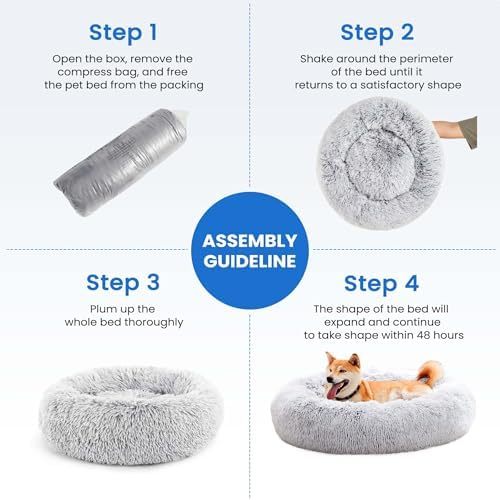 Step 1

Open the box, remove the compress bag, and free the pet bed from the packing

Step 2

Shake around the perimeter of the bed until it returns to a satisfactory shape

ASSEMBLY GUIDELINE

Step 3

Plum up the whole bed thoroughly

Step 4

The shape of the bed will expand and continue to take shape within 48 hours