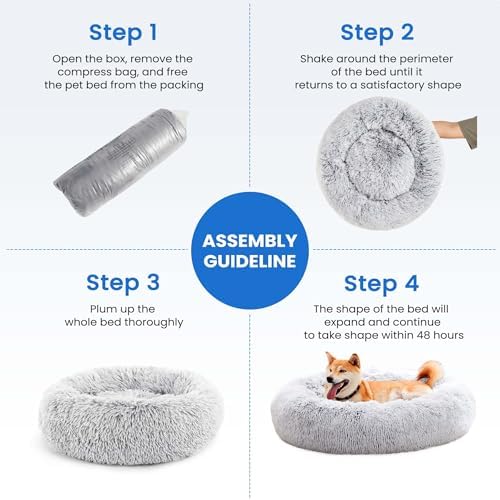 Step 1

Open the box, remove the compress bag, and free the pet bed from the packing

Step 2

Shake around the perimeter of the bed until it returns to a satisfactory shape

ASSEMBLY GUIDELINE

Step 3

Plum up the whole bed thoroughly

Step 4

The shape of the bed will expand and continue to take shape within 48 hours