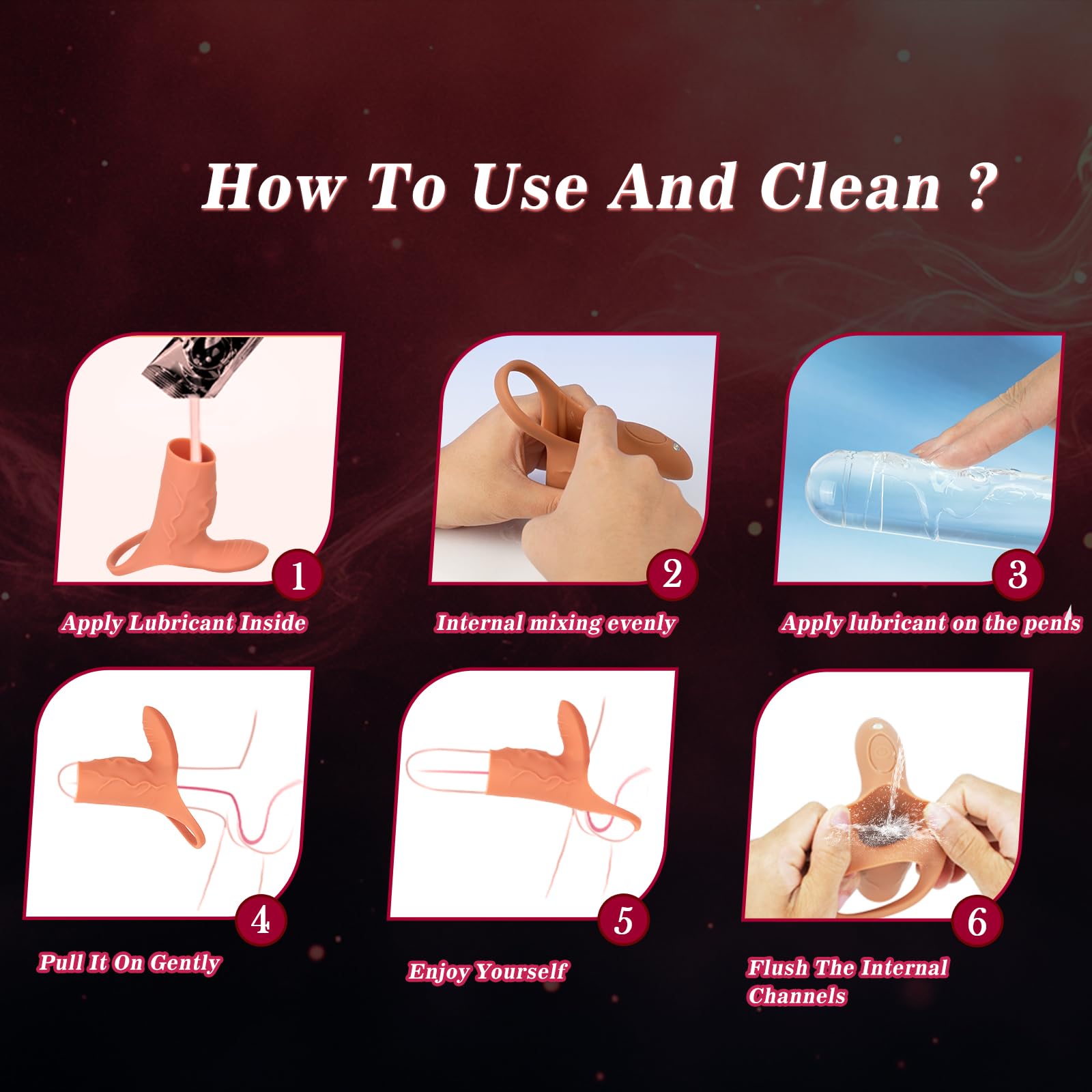 How To Use And Clean ?

1
Apply Lubricant Inside

2
Internal mixing evenly

3
Apply lubricant on the penis

4
Pull It On Gently

5
Enjoy Yourself

6
Flush The Internal Channels