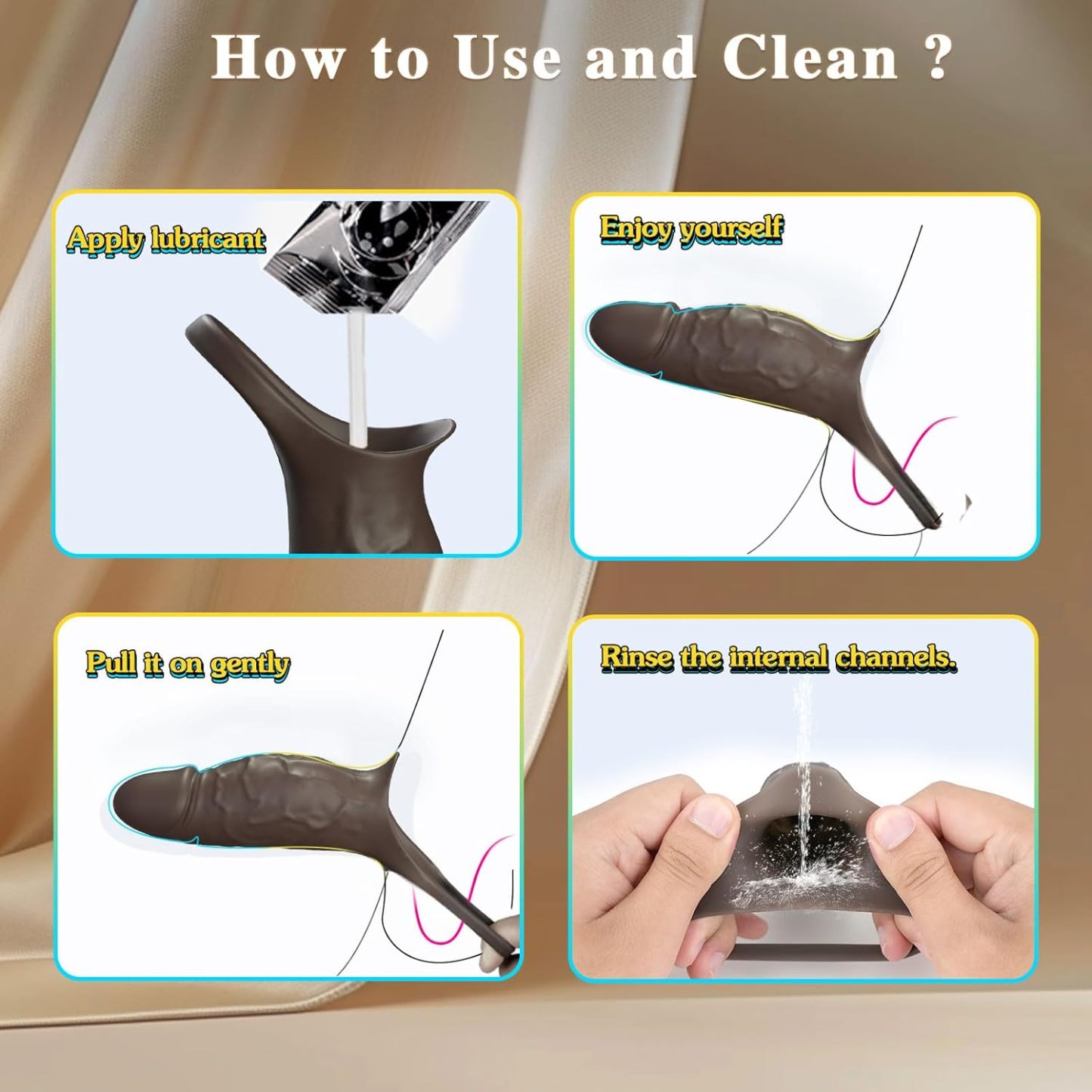 How to Use and Clean ?

Apply lubricant

Enjoy yourself

Pull it on gently

Rinse the internal channels.