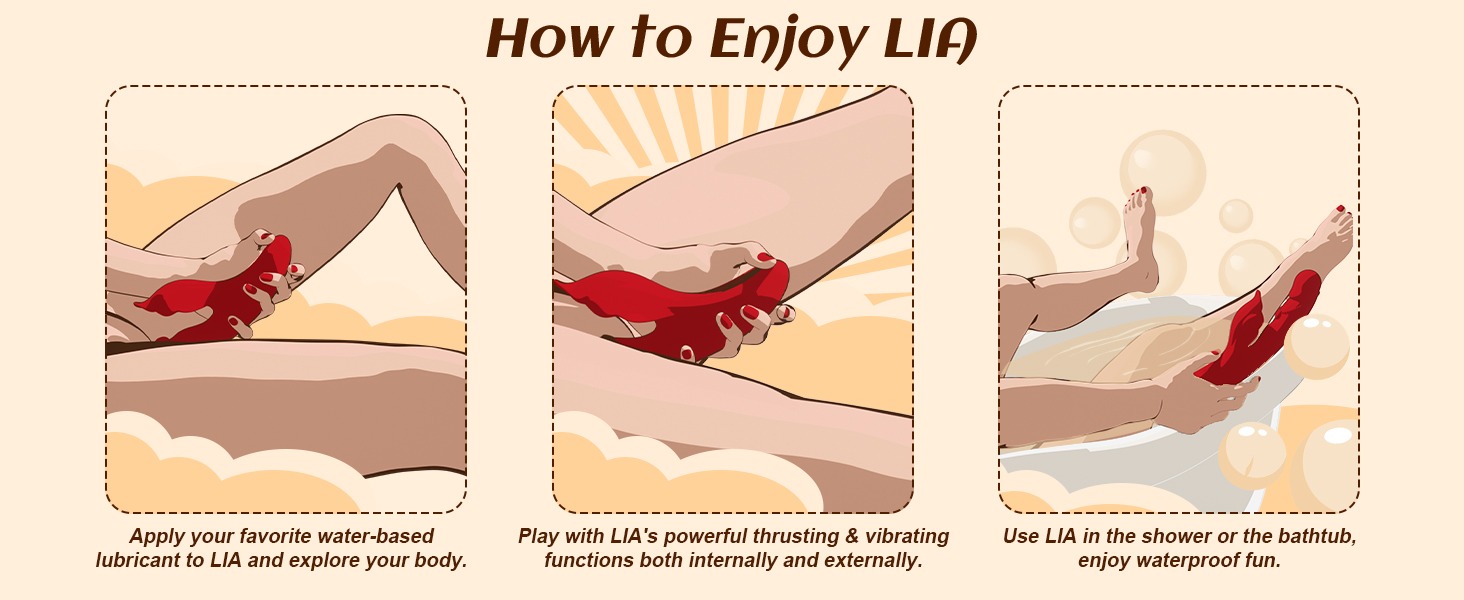 How to Enjoy LIA

Apply your favorite water-based lubricant to LIA and explore your body.

Play with LIA's powerful thrusting & vibrating functions both internally and externally.

Use LIA in the shower or the bathtub, enjoy waterproof fun.