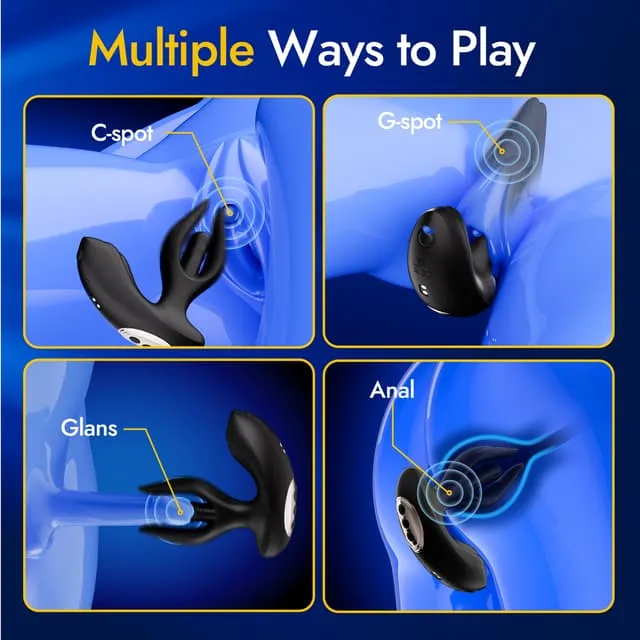 Multiple Ways to Play

C-spot

G-spot

Glans

Anal