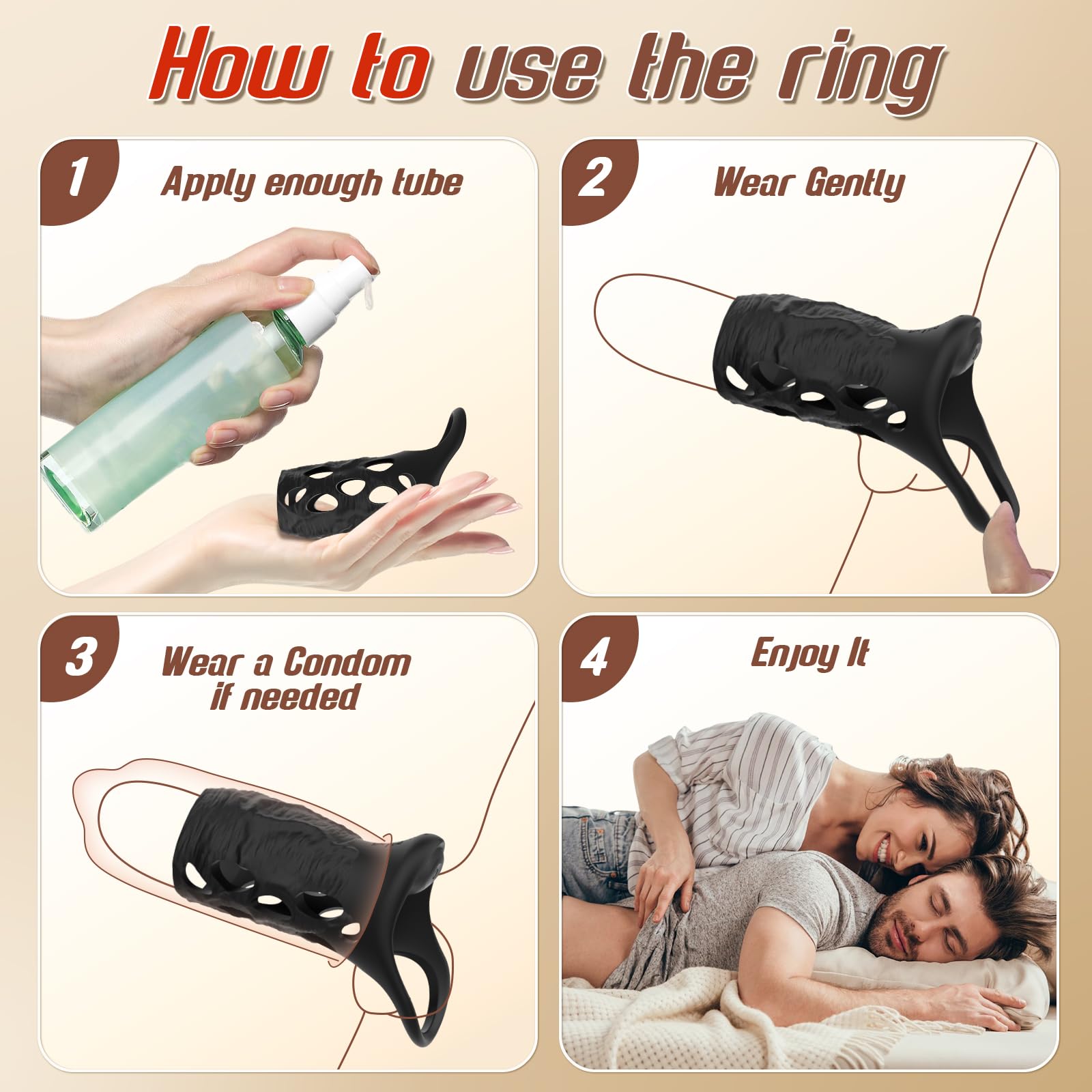 How to use the ring

1

Apply enough tube

2

Wear Gently

3

Wear a Condom if needed

4

Enjoy It