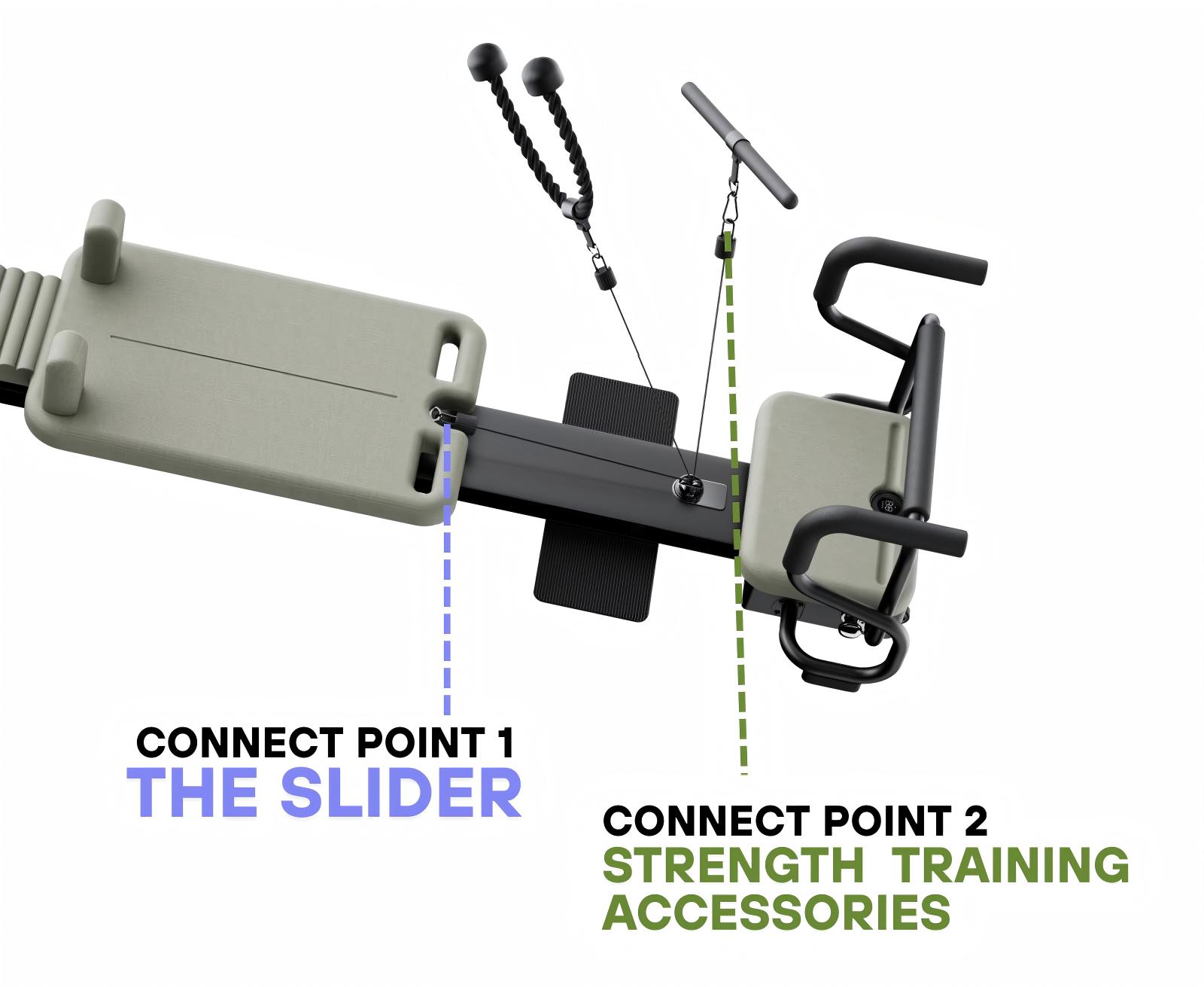 CONNECT POINT 1
THE SLIDER

CONNECT POINT 2
STRENGTH TRAINING ACCESSORIES