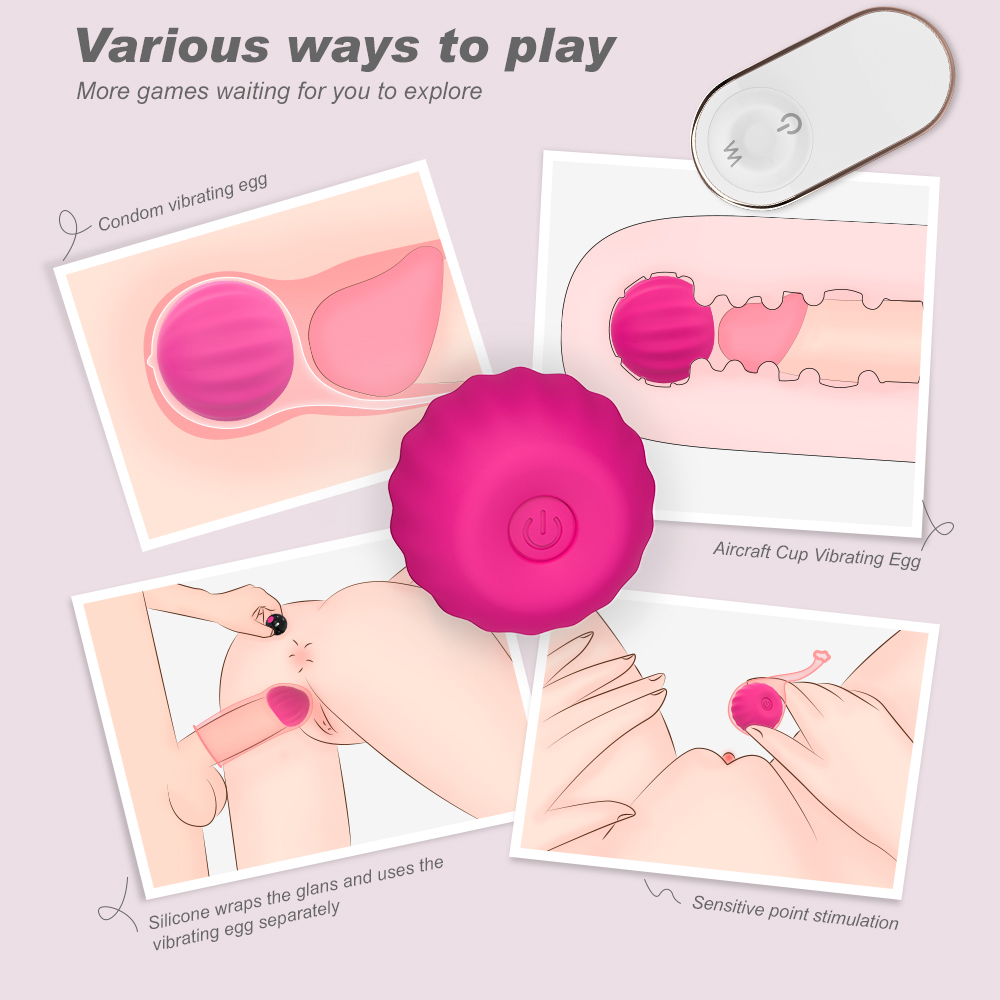 Various ways to play
More games waiting for you to explore

Condom vibrating egg

Aircraft Cup Vibrating Egg

Silicone wraps the glans and uses the vibrating egg separately

Sensitive point stimulation