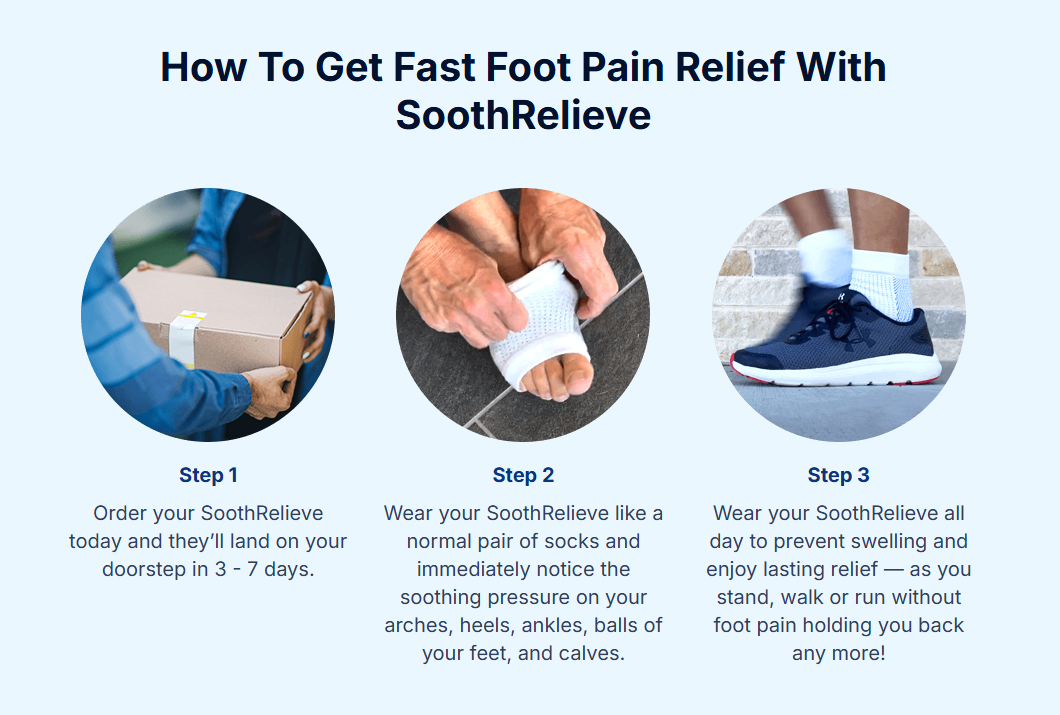 How To Get Fast Foot Pain Relief With SoothRelieve

Step 1

Order your SoothRelieve today and they'll land on your doorstep in 3 - 7 days.

Step 2

Wear your SoothRelieve like a normal pair of socks and immediately notice the soothing pressure on your arches, heels, ankles, balls of your feet, and calves.

Step 3

Wear your SoothRelieve all day to prevent swelling and enjoy lasting relief — as you stand, walk or run without foot pain holding you back any more!