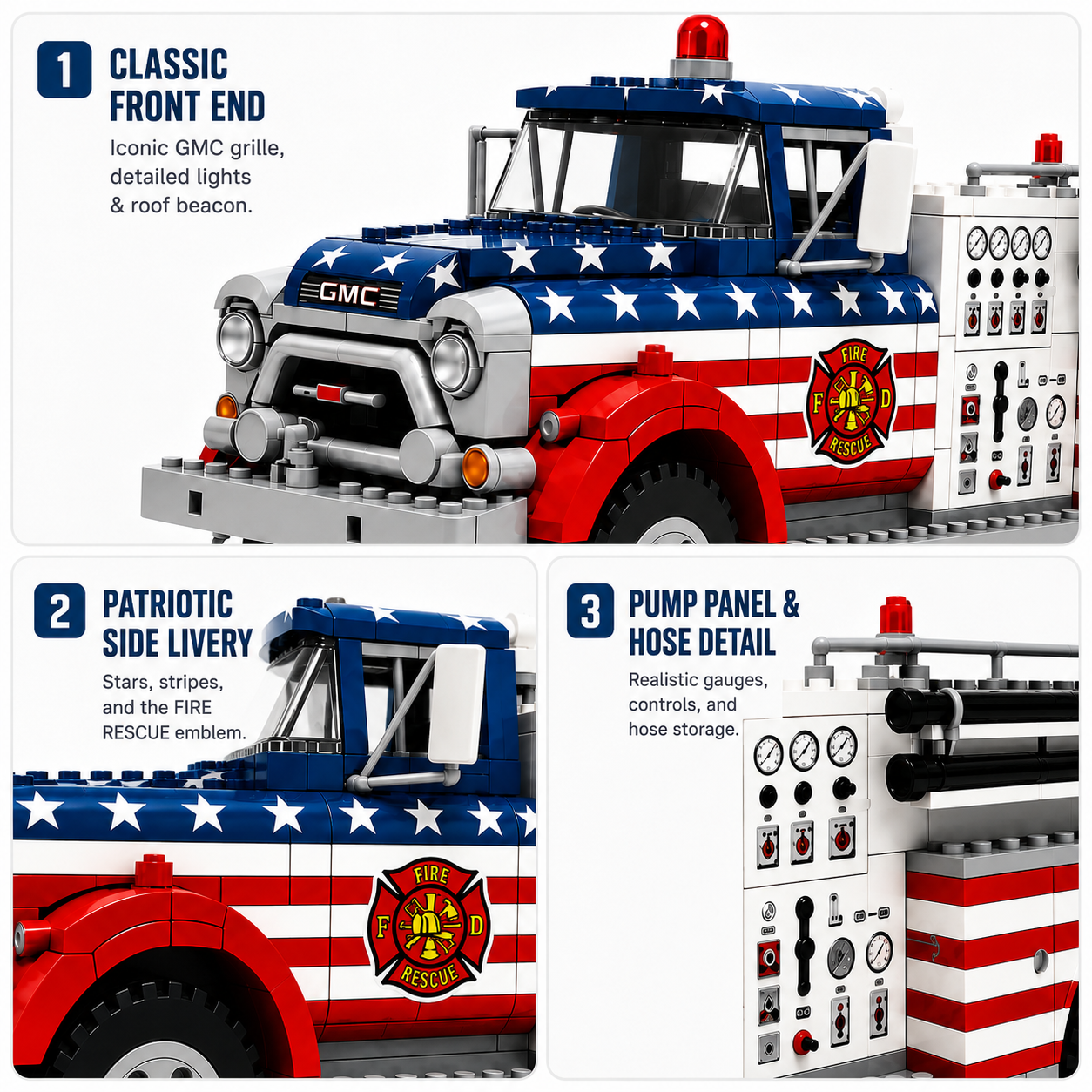 1 CLASSIC FRONT END

Iconic GMC grille, detailed lights & roof beacon.

GMC

FIRE
F D
RESCUE

2 PATRIOTIC SIDE LIVERY

Stars, stripes, and the FIRE RESCUE emblem.

FIRE
F D
RESCUE

3 PUMP PANEL & HOSE DETAIL

Realistic gauges, controls, and hose storage.