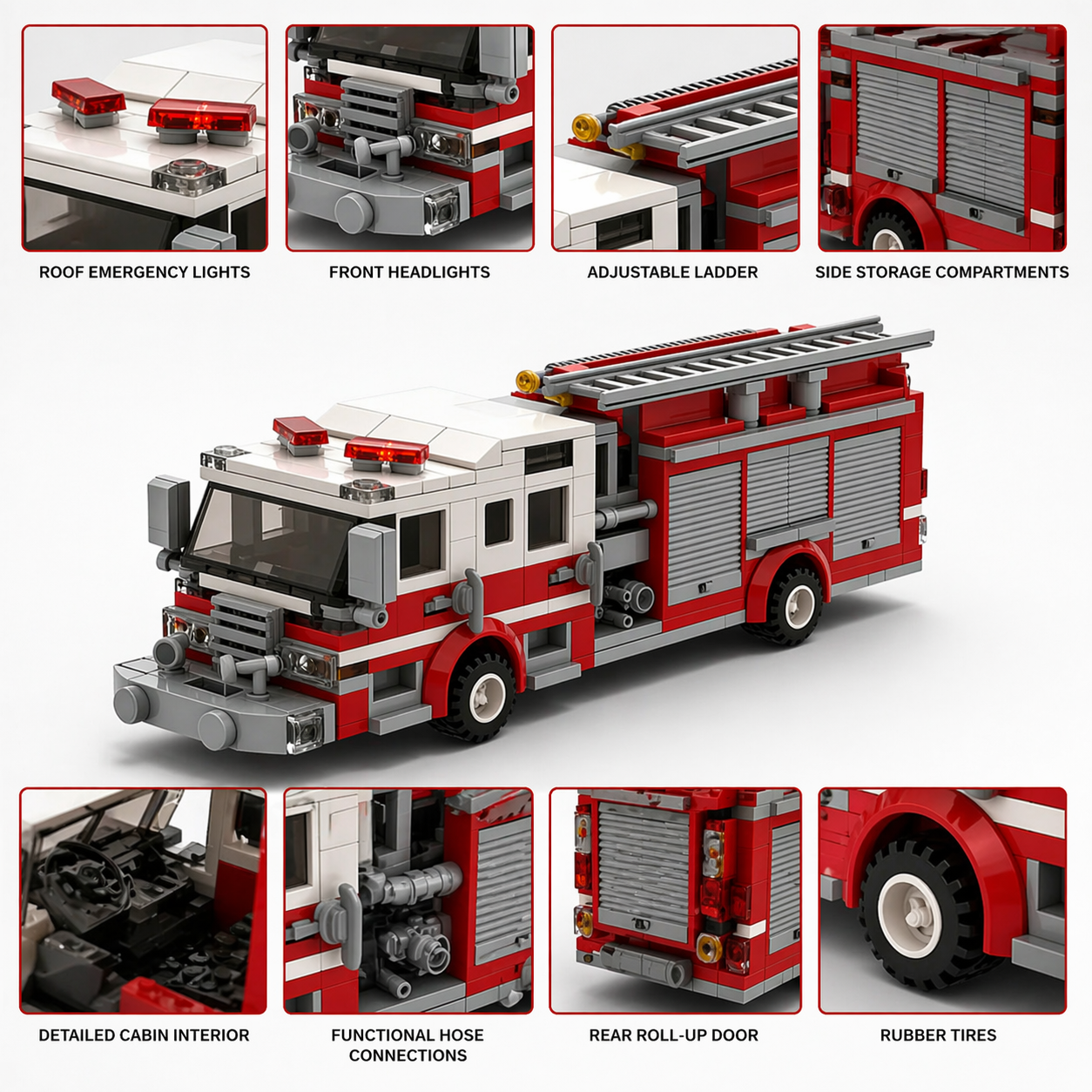 ROOF EMERGENCY LIGHTS

FRONT HEADLIGHTS

ADJUSTABLE LADDER

SIDE STORAGE COMPARTMENTS

DETAILED CABIN INTERIOR

FUNCTIONAL HOSE CONNECTIONS

REAR ROLL-UP DOOR

RUBBER TIRES