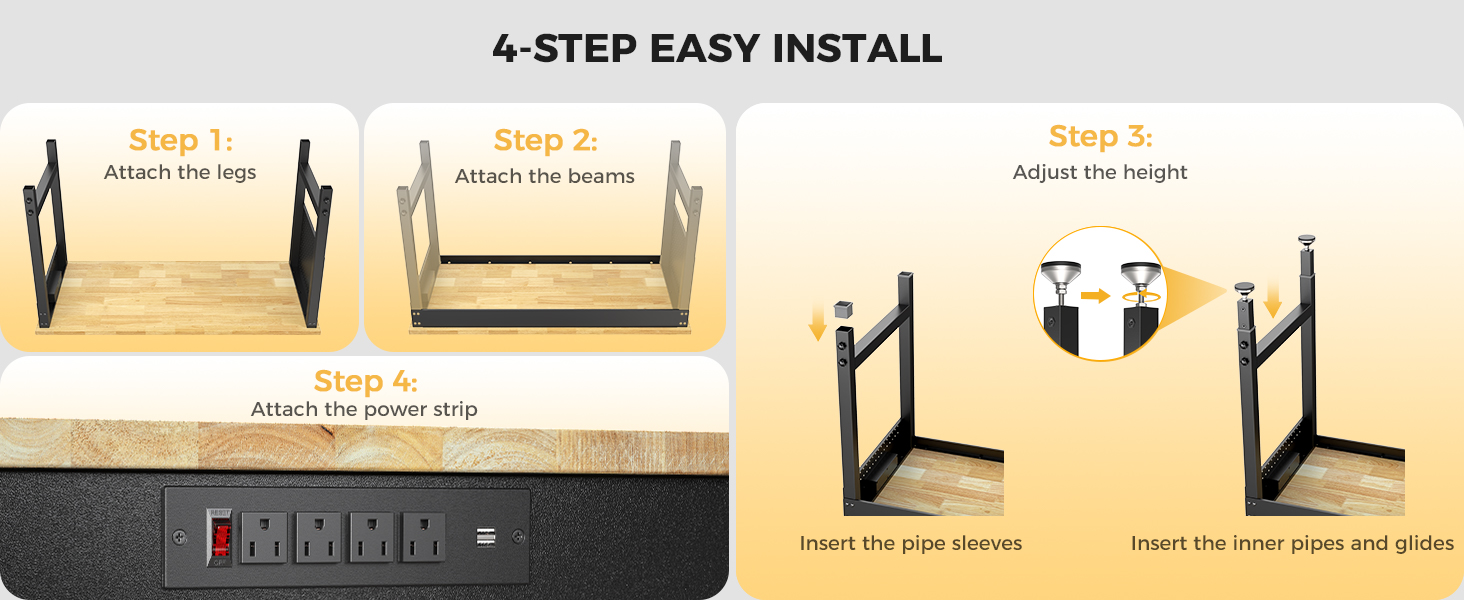 4-STEP EASY INSTALL

Step 1:
Attach the legs

Step 2:
Attach the beams

Step 3:
Adjust the height

Insert the pipe sleeves

Insert the inner pipes and glides

Step 4:
Attach the power strip

RESET

OFF