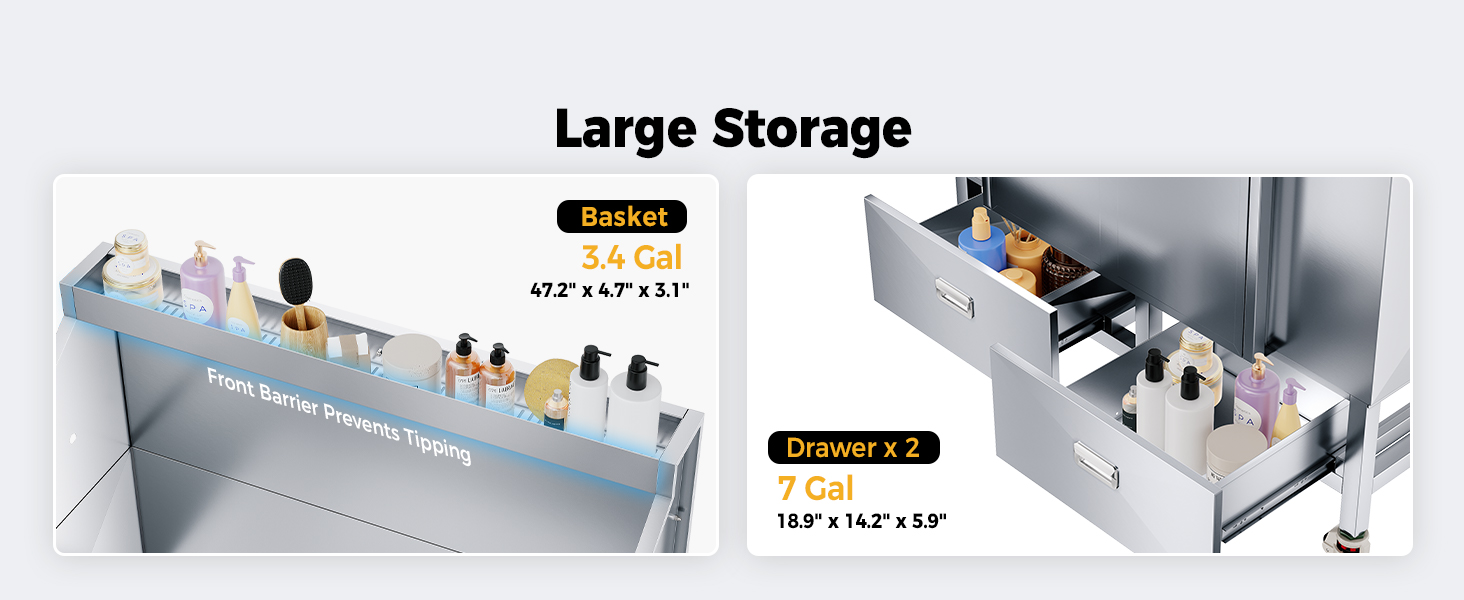 Large Storage

Basket
3.4 Gal
47.2" x 4.7" x 3.1"

Front Barrier Prevents Tipping

Drawer x 2
7 Gal
18.9" x 14.2" x 5.9"