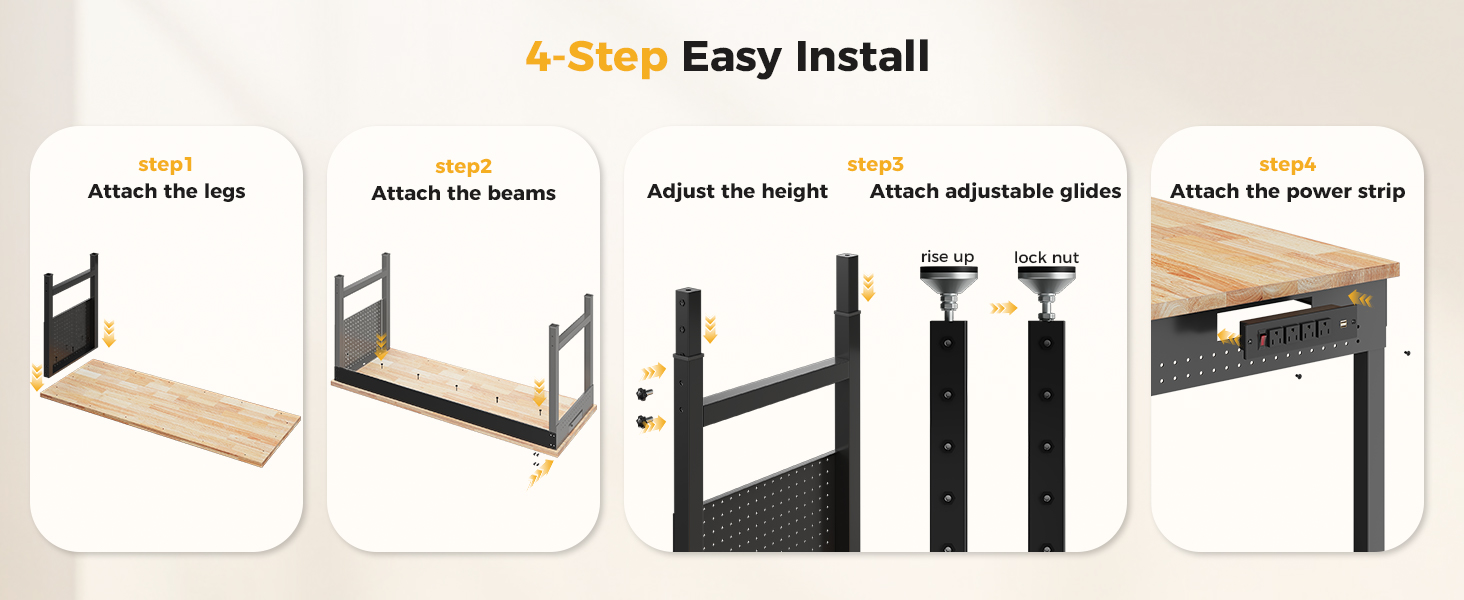 4-Step Easy Install

step1
Attach the legs

step2
Attach the beams

step3
Adjust the height

Attach adjustable glides

rise up

lock nut

step4
Attach the power strip