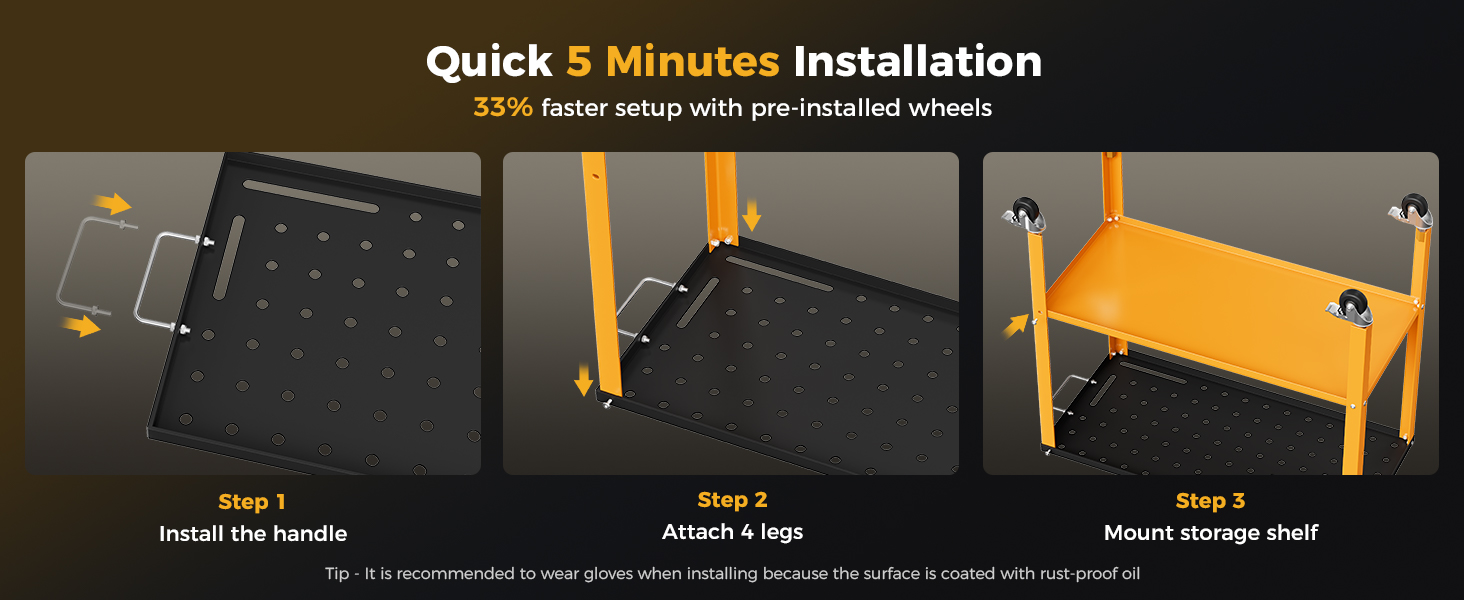 Quick 5 Minutes Installation

33% faster setup with pre-installed wheels

Step 1
Install the handle

Step 2
Attach 4 legs

Step 3
Mount storage shelf

Tip - It is recommended to wear gloves when installing because the surface is coated with rust-proof oil