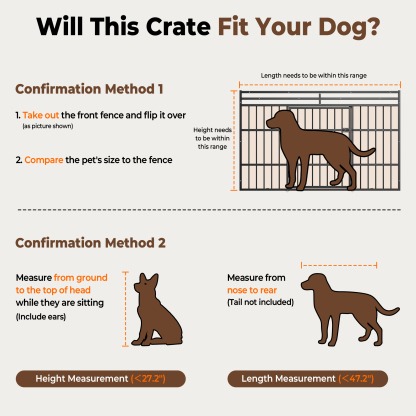 Will This Crate Fit Your Dog?

Confirmation Method 1

1. Take out the front fence and flip it over
(as picture shown)

2. Compare the pet's size to the fence

Length needs to be within this range

Height needs to be within this range

Confirmation Method 2

Measure from ground to the top of head while they are sitting
(Include ears)

Measure from nose to rear
(Tail not included)

Height Measurement (<27.2")

Length Measurement (<47.2")