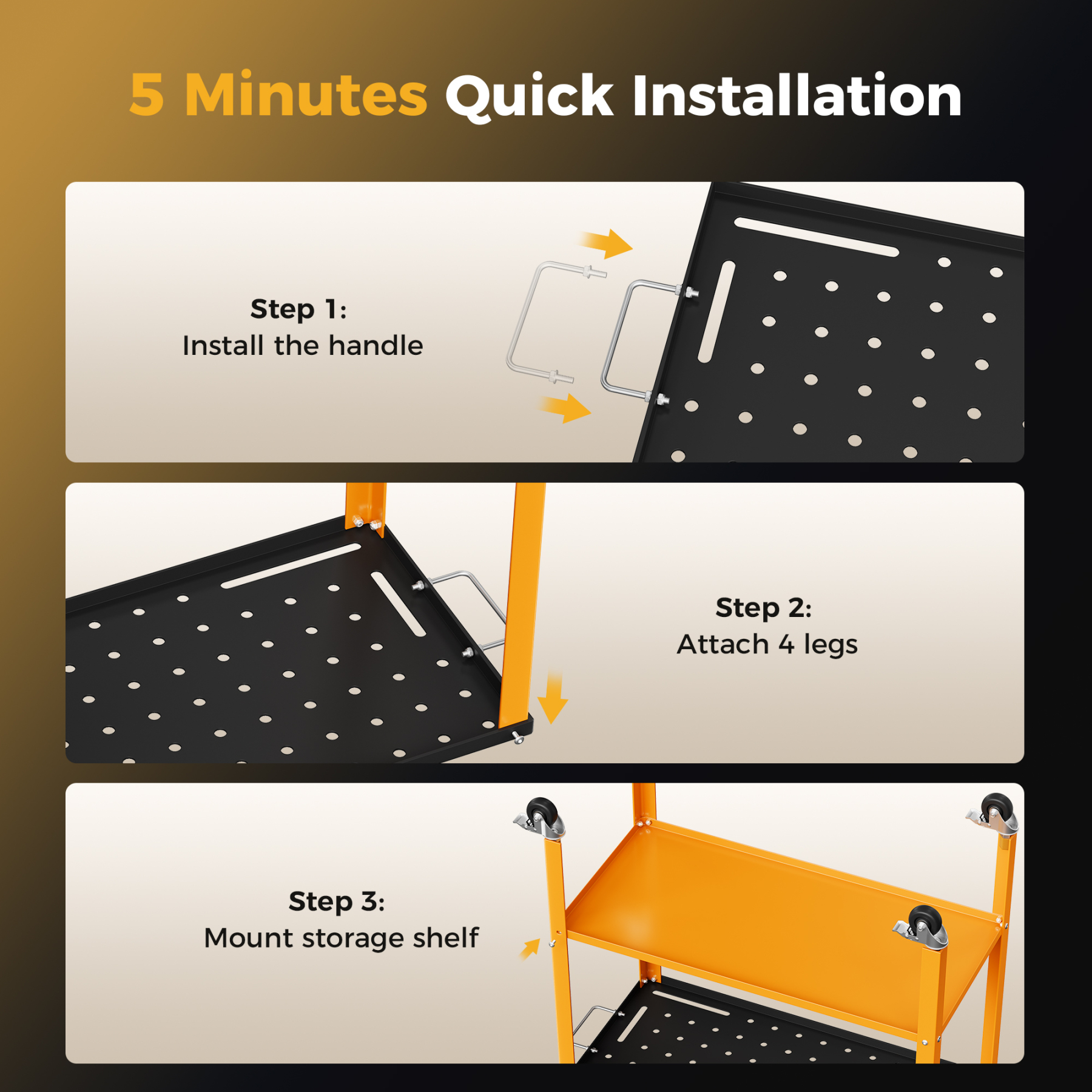 5 Minutes Quick Installation

Step 1:
Install the handle

Step 2:
Attach 4 legs

Step 3:
Mount storage shelf