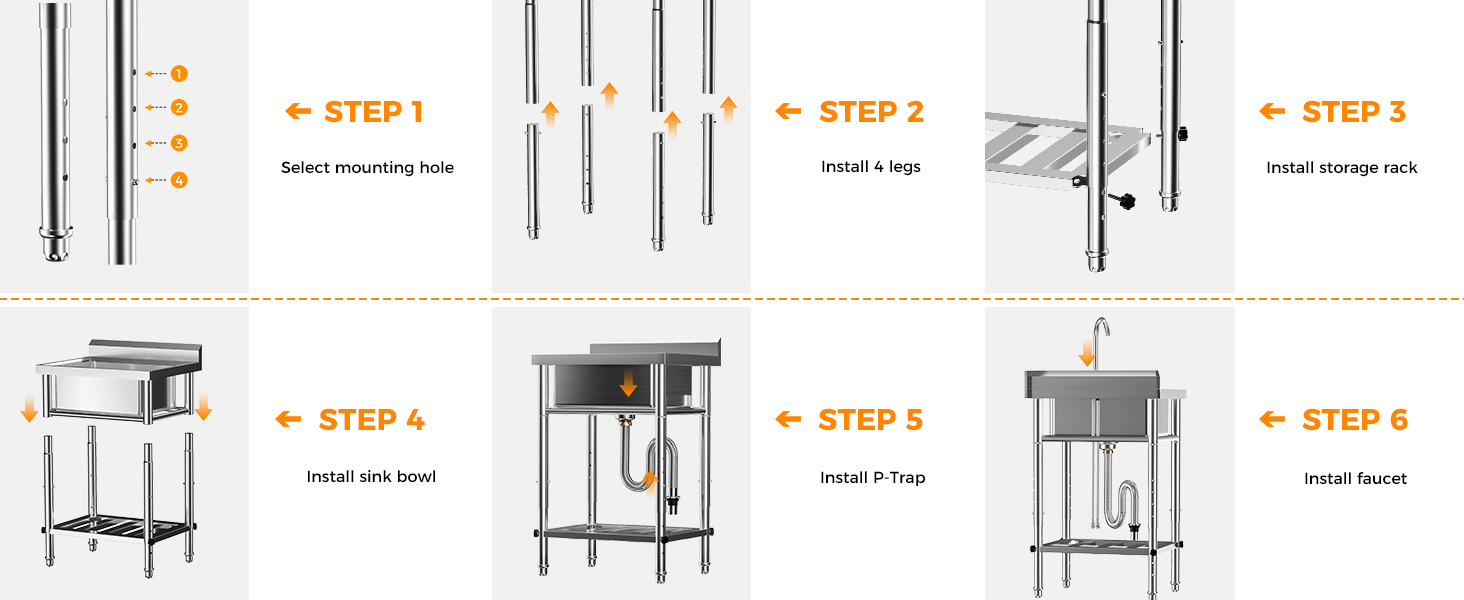 1
2
3
4

STEP 1
Select mounting hole

STEP 2
Install 4 legs

STEP 3
Install storage rack

STEP 4
Install sink bowl

STEP 5
Install P-Trap

STEP 6
Install faucet