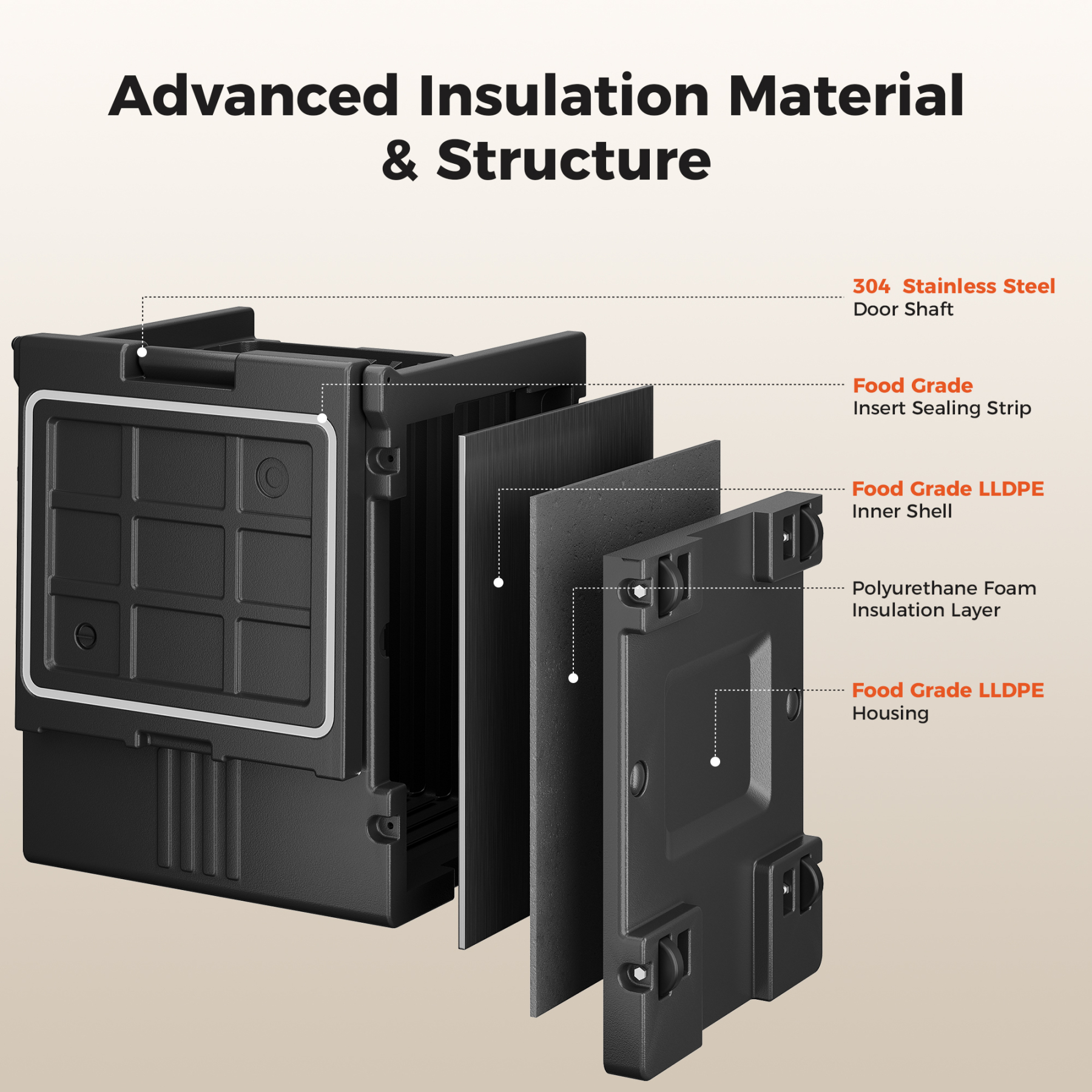 Advanced Insulation Material & Structure

304 Stainless Steel
Door Shaft

Food Grade
Insert Sealing Strip

Food Grade LLDPE
Inner Shell

Polyurethane Foam
Insulation Layer

Food Grade LLDPE
Housing