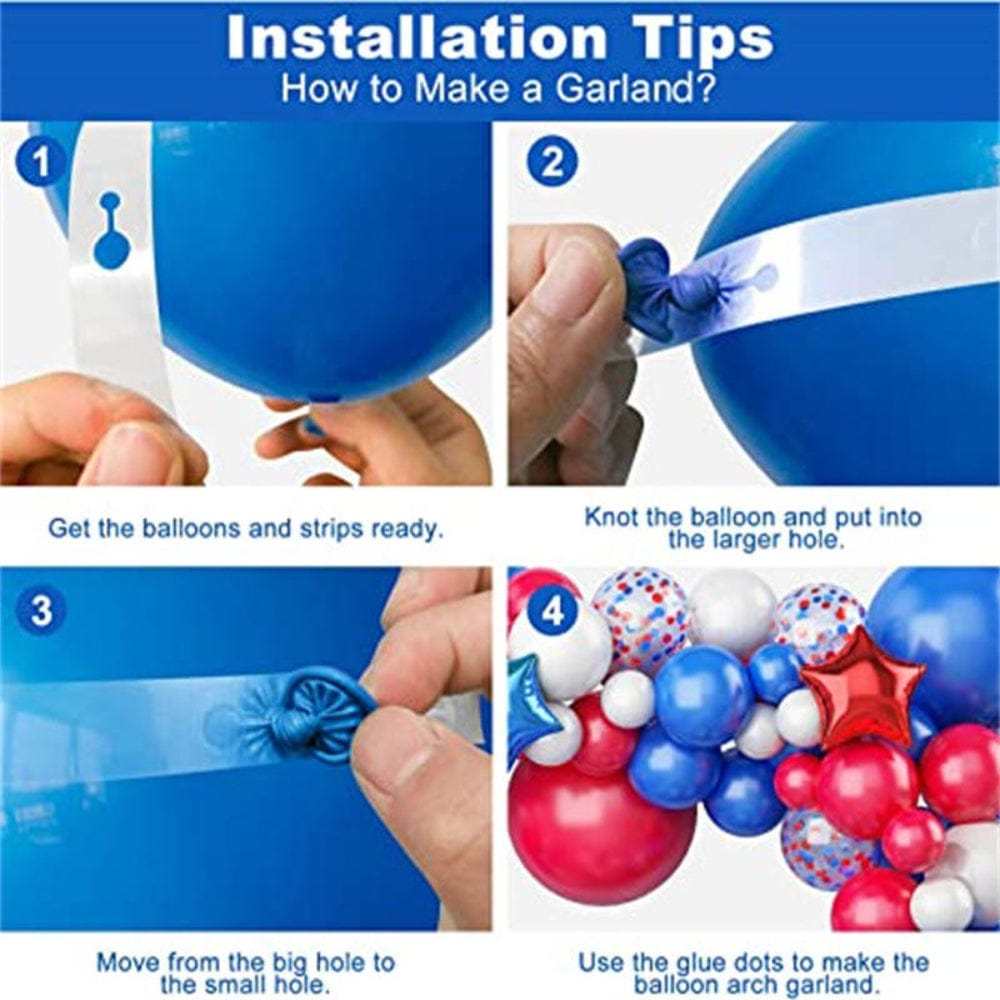 Installation Tips
How to Make a Garland?

1

Get the balloons and strips ready.

2

Knot the balloon and put into the larger hole.

3

Move from the big hole to the small hole.

4

Use the glue dots to make the balloon arch garland.