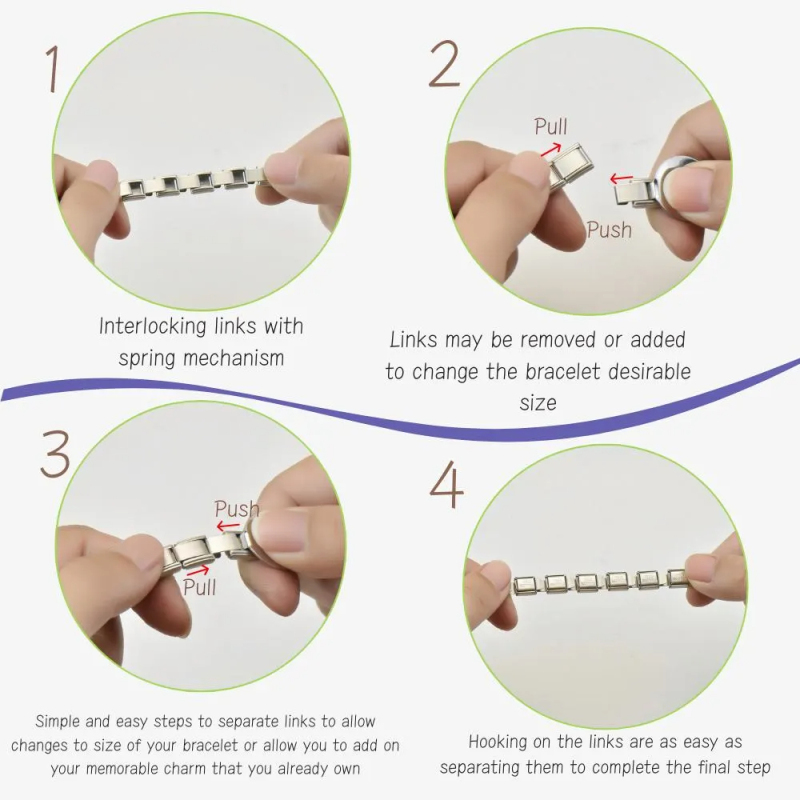 1

Interlocking links with spring mechanism

2

Pull

Push

Links may be removed or added to change the bracelet desirable size

3

Push

Pull

Simple and easy steps to separate links to allow changes to size of your bracelet or allow you to add on your memorable charm that you already own

4

Hooking on the links are as easy as separating them to complete the final step