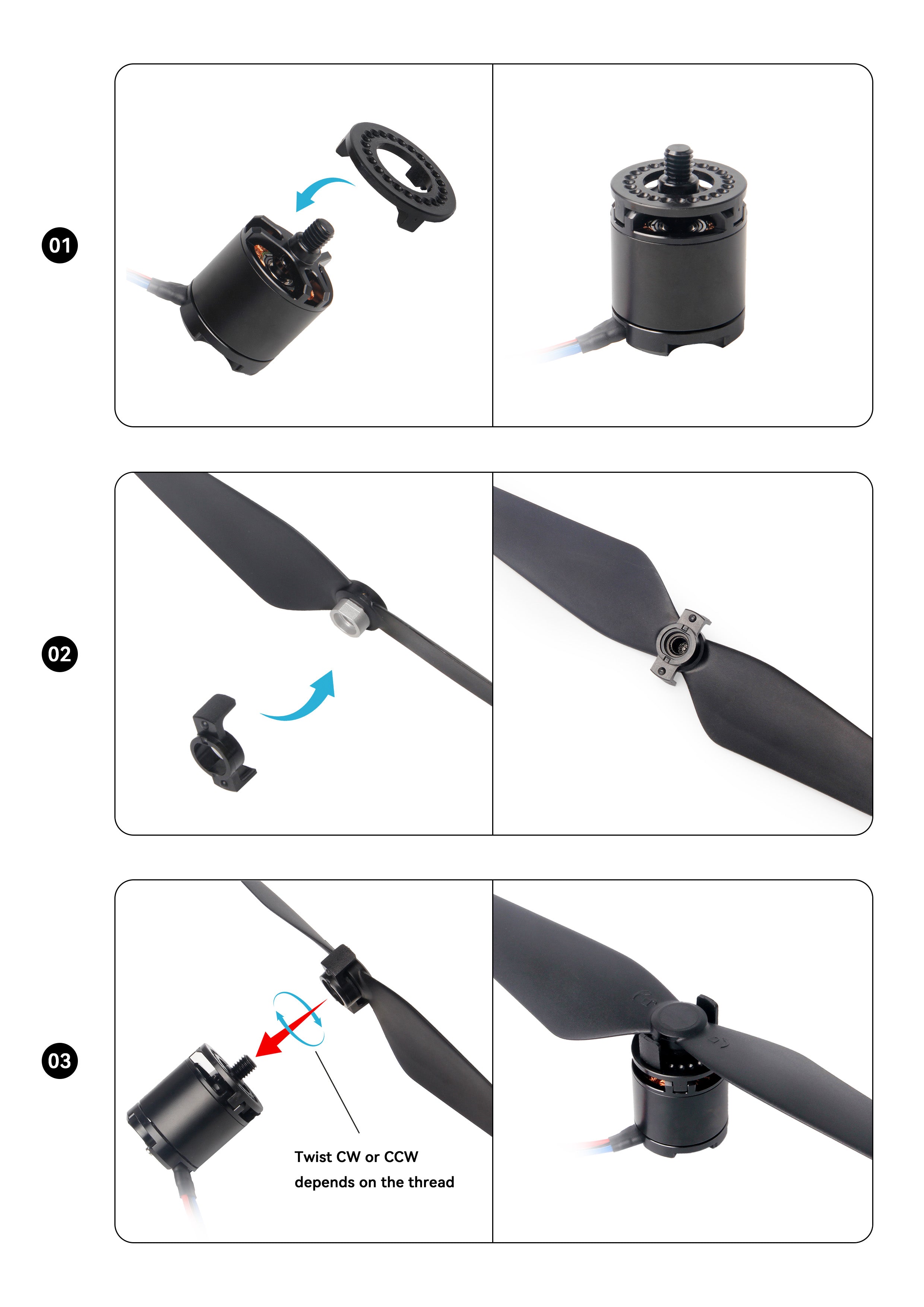 01

02

03

Twist CW or CCW depends on the thread