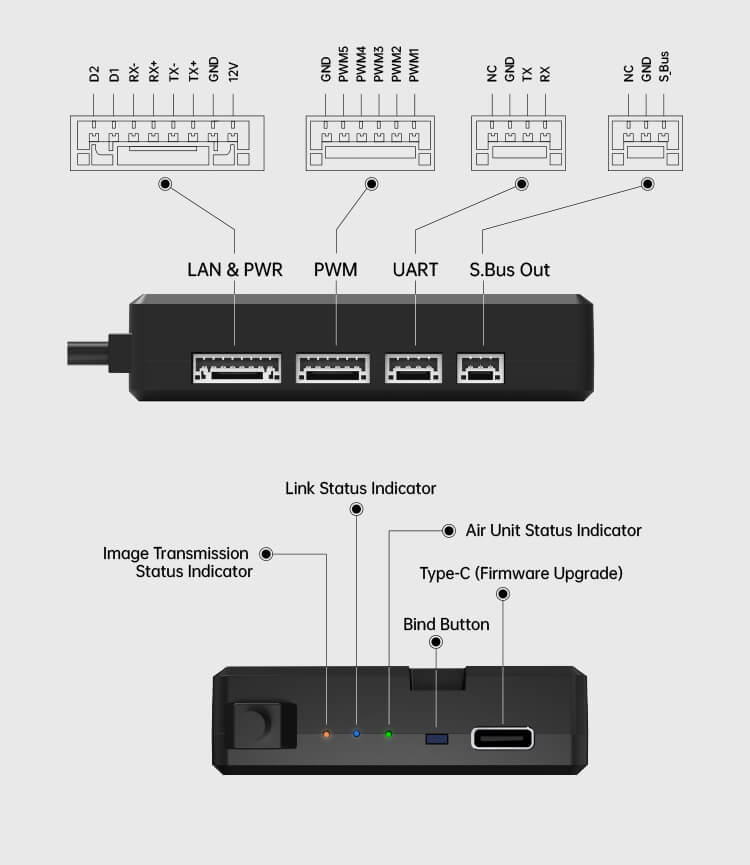 D2
D1
RX-
RX+
TX-
TX+
GND
12V

GND
PWM5
PWM4
PWM3
PWM2
PWM1

NC
GND
TX
RX

NC
GND
S.Bus

LAN & PWR
PWM
UART
S.Bus Out

Link Status Indicator
Air Unit Status Indicator
Image Transmission Status Indicator
Type-C (Firmware Upgrade)
Bind Button