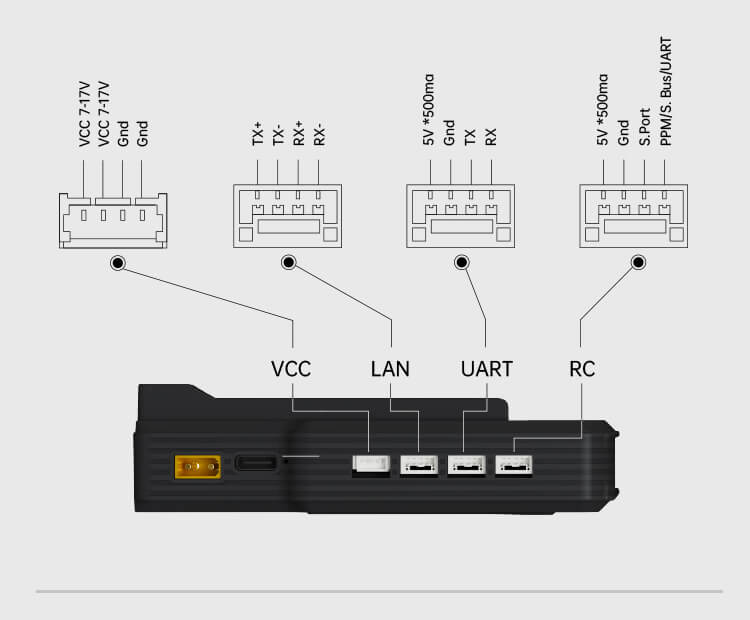 VCC 7-17V
VCC 7-17V
Gnd
Gnd

TX+
TX-
RX+
RX-

5V *500ma
Gnd
TX
RX

5V *500ma
Gnd
S.Port
PPM/S. Bus/UART

VCC
LAN
UART
RC