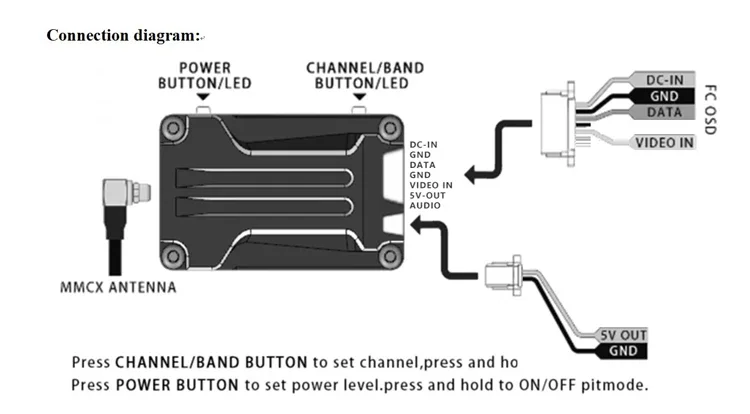 Connection diagram:

POWER BUTTON/LED

CHANNEL/BAND BUTTON/LED

DC-IN
GND
DATA
GND
VIDEO IN
5V-OUT
AUDIO

DC-IN
GND
DATA
VIDEO IN

FC OSD

MMCX ANTENNA

5V OUT
GND

Press CHANNEL/BAND BUTTON to set channel,press and ho
Press POWER BUTTON to set power level.press and hold to ON/OFF pitmode.