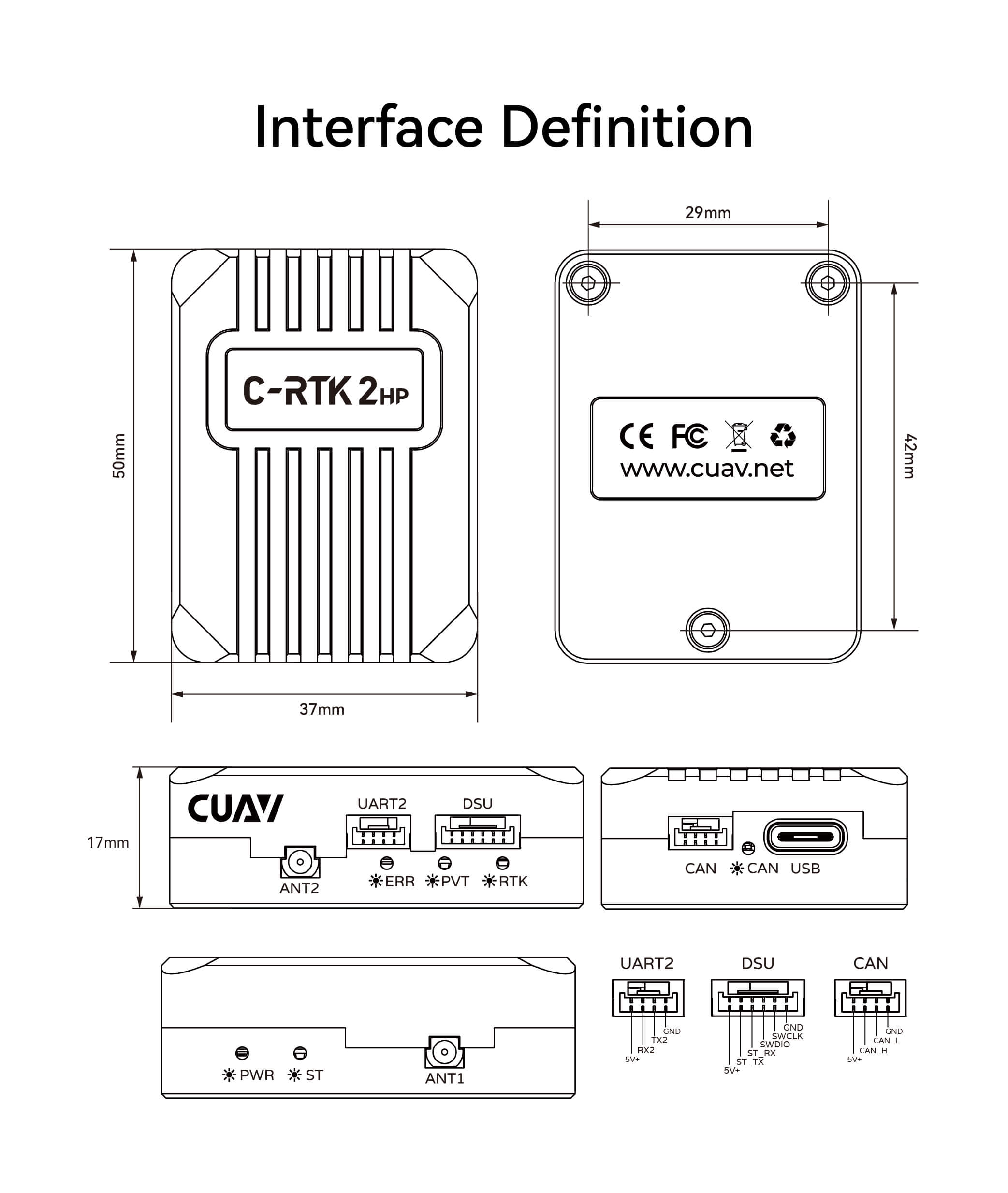 Interface Definition

29mm

50mm

C-RTK 2HP

CE FC

www.cuav.net

42mm

37mm

17mm

CUAV

UART2

DSU

ANT2

ERR PVT RTK

CAN CAN USB

PWR ST

ANT1

UART2

GND
TX2
RX2
5V+

DSU

GND
SWCLK
SWDIO
ST_RX
ST_TX
5V+

CAN

GND
CAN_L
CAN_H
5V+