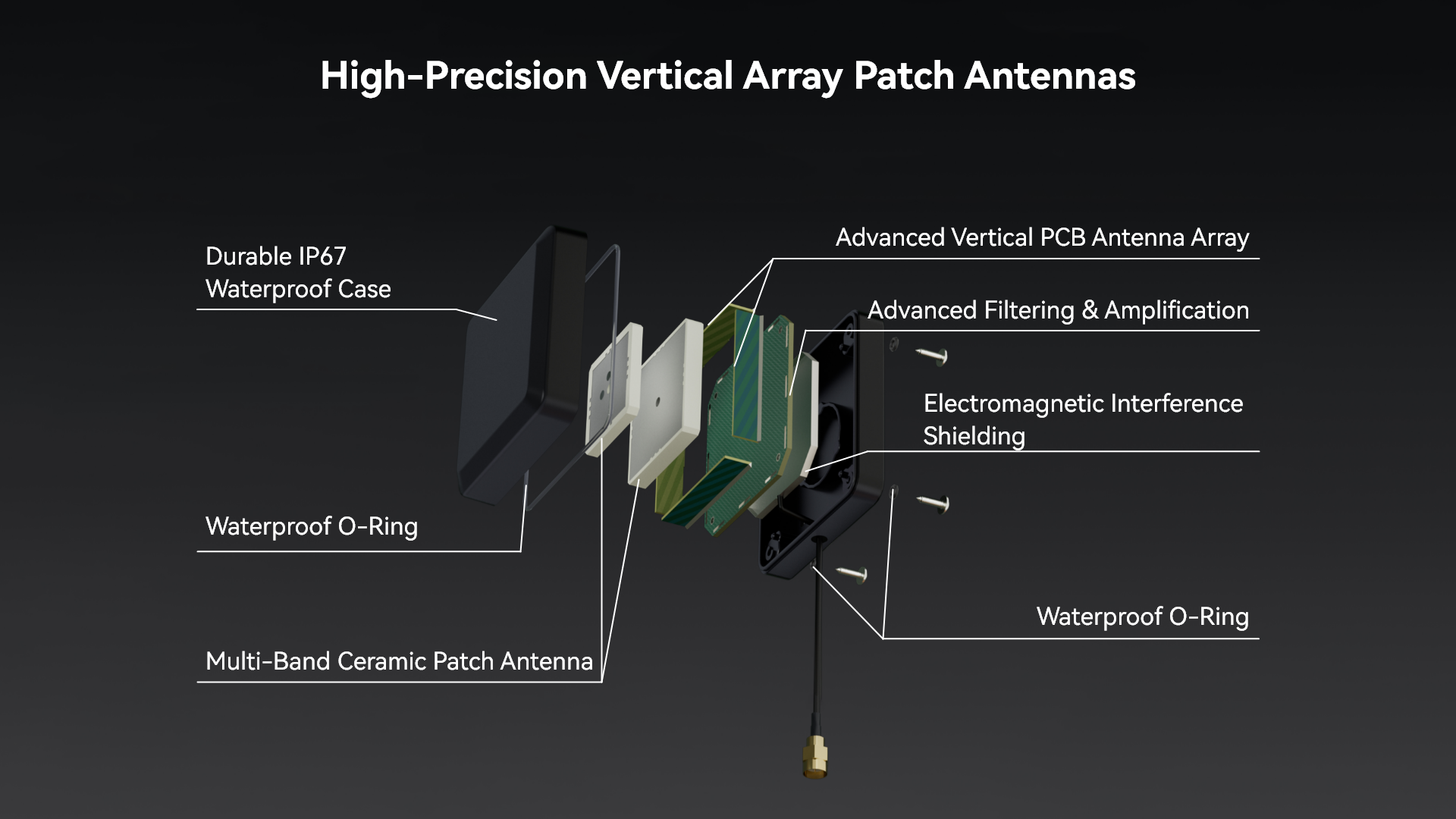 High-Precision Vertical Array Patch Antennas

Durable IP67
Waterproof Case

Waterproof O-Ring

Multi-Band Ceramic Patch Antenna

Advanced Vertical PCB Antenna Array

Advanced Filtering & Amplification

Electromagnetic Interference
Shielding

Waterproof O-Ring