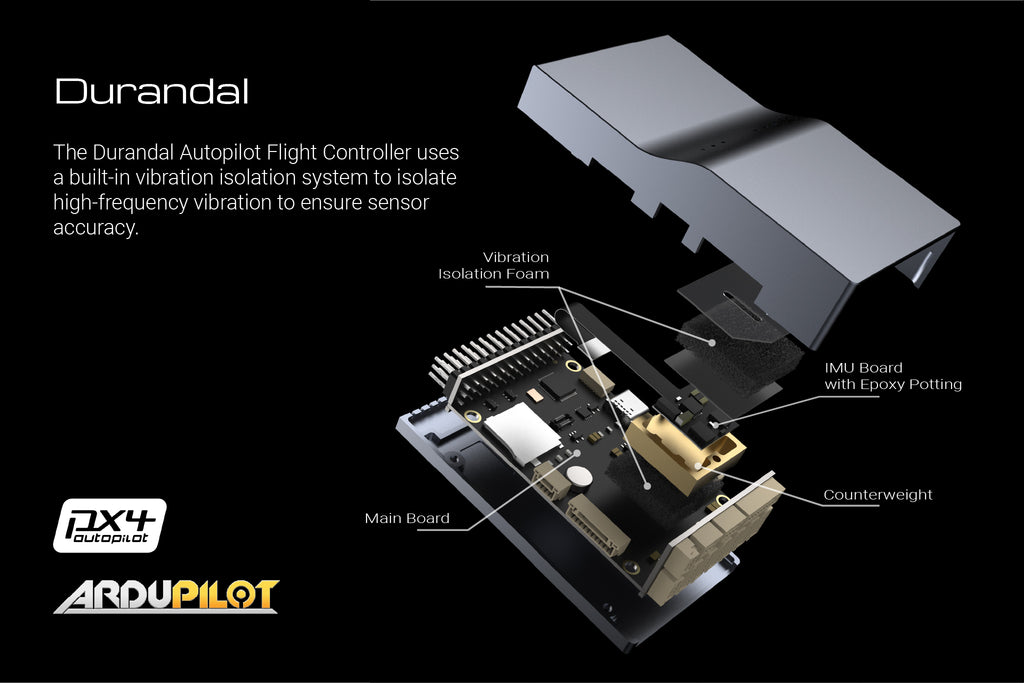 Durandal

The Durandal Autopilot Flight Controller uses a built-in vibration isolation system to isolate high-frequency vibration to ensure sensor accuracy.

Vibration Isolation Foam

IMU Board with Epoxy Potting

Counterweight

Main Board

PX4 autopilot

ARDUPILOT