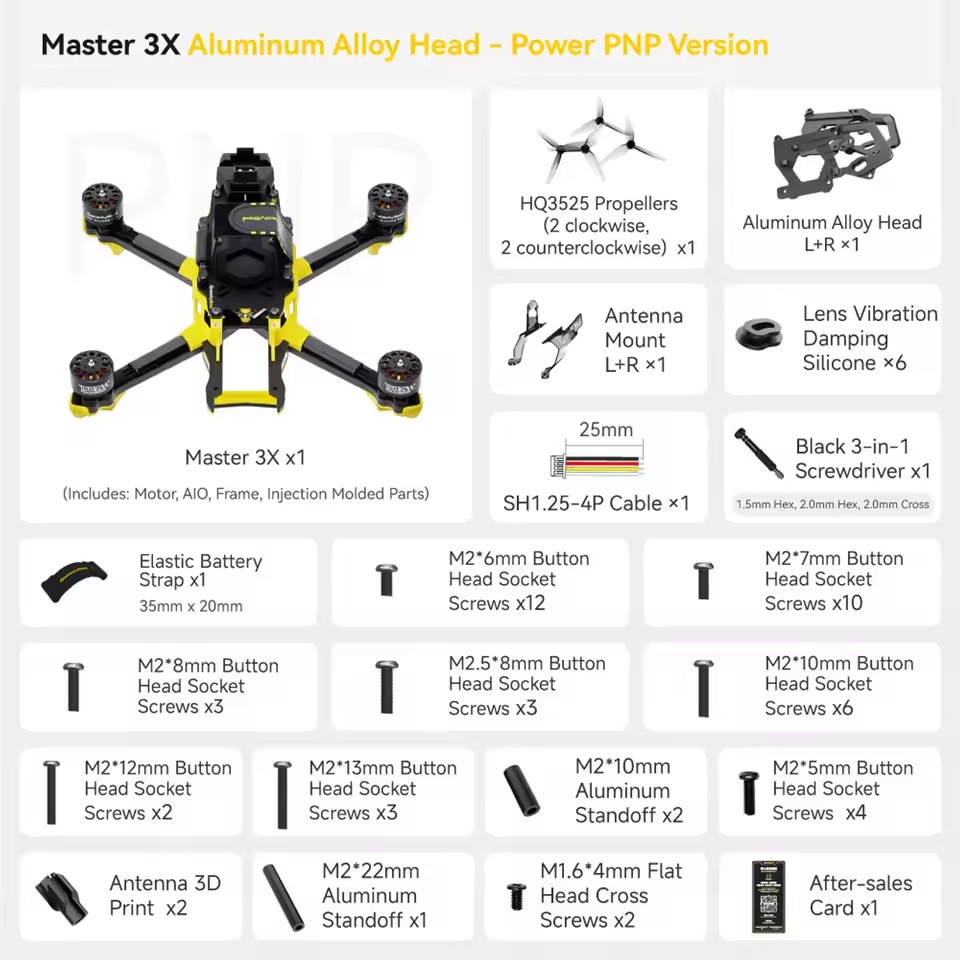 Master 3X Aluminum Alloy Head - Power PNP Version

PNP

Master 3X x1

(Includes: Motor, AIO, Frame, Injection Molded Parts)

HQ3525 Propellers (2 clockwise, 2 counterclockwise) x1

Aluminum Alloy Head L+R ×1

Antenna Mount L+R ×1

Lens Vibration Damping Silicone ×6

25mm

SH1.25-4P Cable ×1

Black 3-in-1 Screwdriver x1

1.5mm Hex, 2.0mm Hex, 2.0mm Cross

Elastic Battery Strap x1

35mm x 20mm

M2*6mm Button Head Socket Screws x12

M2*7mm Button Head Socket Screws x10

M2*8mm Button Head Socket Screws x3

M2.5*8mm Button Head Socket Screws x3

M2*10mm Button Head Socket Screws x6

M2*12mm Button Head Socket Screws x2

M2*13mm Button Head Socket Screws x3

M2*10mm Aluminum Standoff x2

M2*5mm Button Head Socket Screws x4

Antenna 3D Print x2

M2*22mm Aluminum Standoff x1

M1.6*4mm Flat Head Cross Screws x2

After-sales Card x1