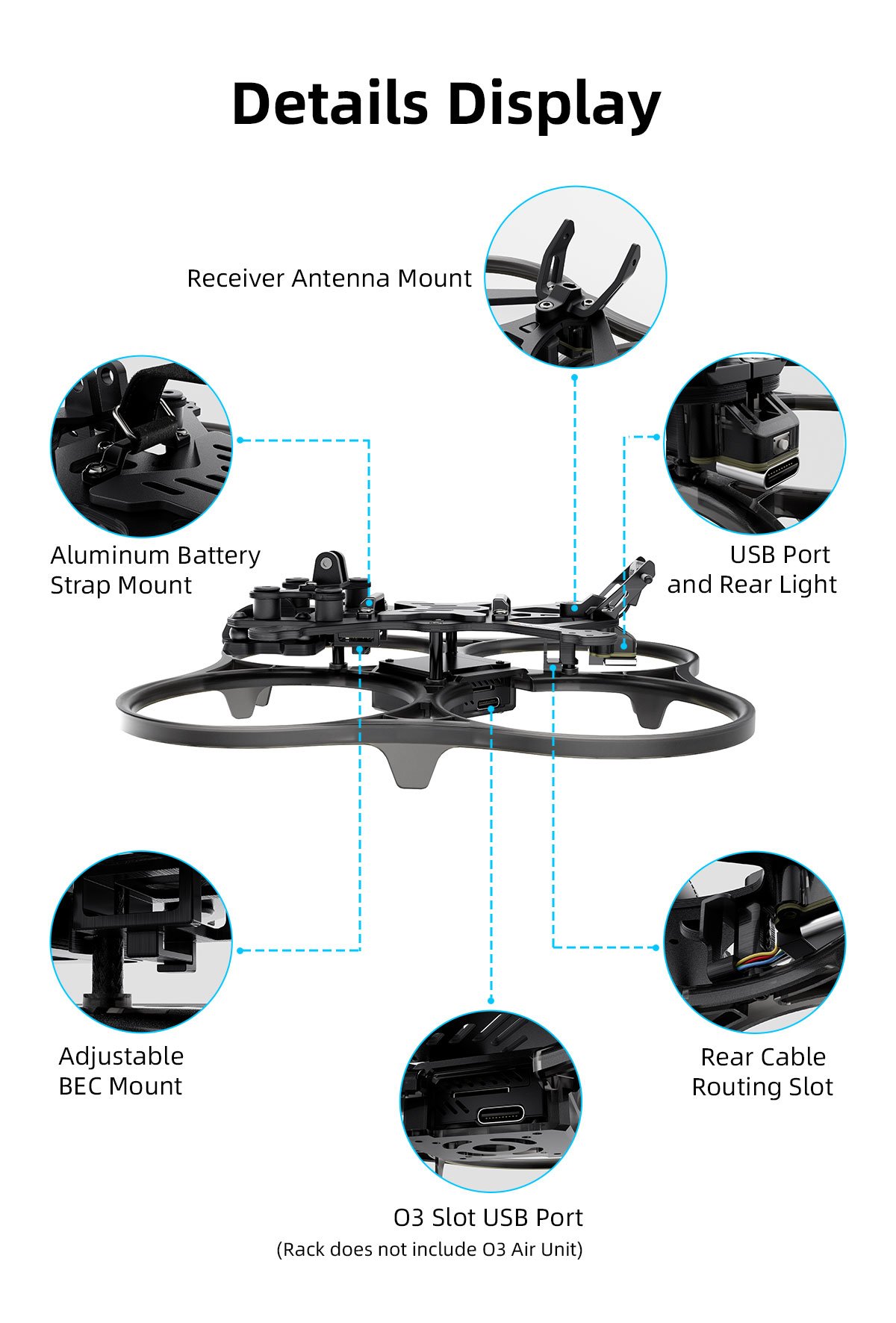 Details Display

Receiver Antenna Mount

Aluminum Battery Strap Mount

USB Port and Rear Light

Adjustable BEC Mount

Rear Cable Routing Slot

O3 Slot USB Port
(Rack does not include O3 Air Unit)