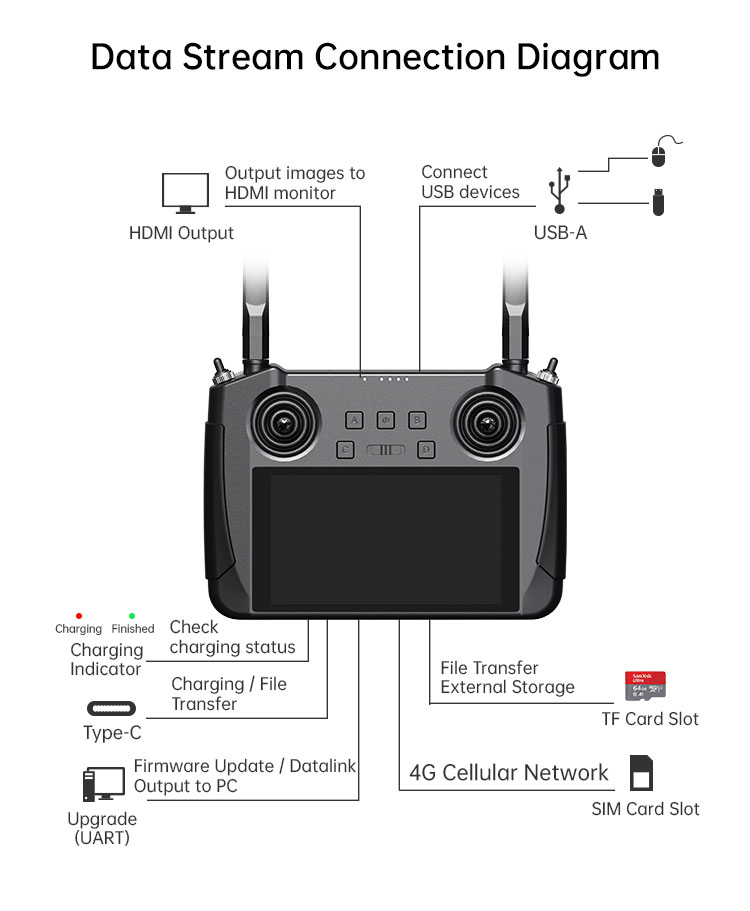 Data Stream Connection Diagram

Output images to HDMI monitor

HDMI Output

Connect USB devices

USB-A

A B C D

Charging Finished

Charging Indicator

Check charging status

Charging / File Transfer

Type-C

Firmware Update / Datalink Output to PC

Upgrade (UART)

File Transfer External Storage

SanDisk Ultra 64GB

TF Card Slot

4G Cellular Network

SIM Card Slot