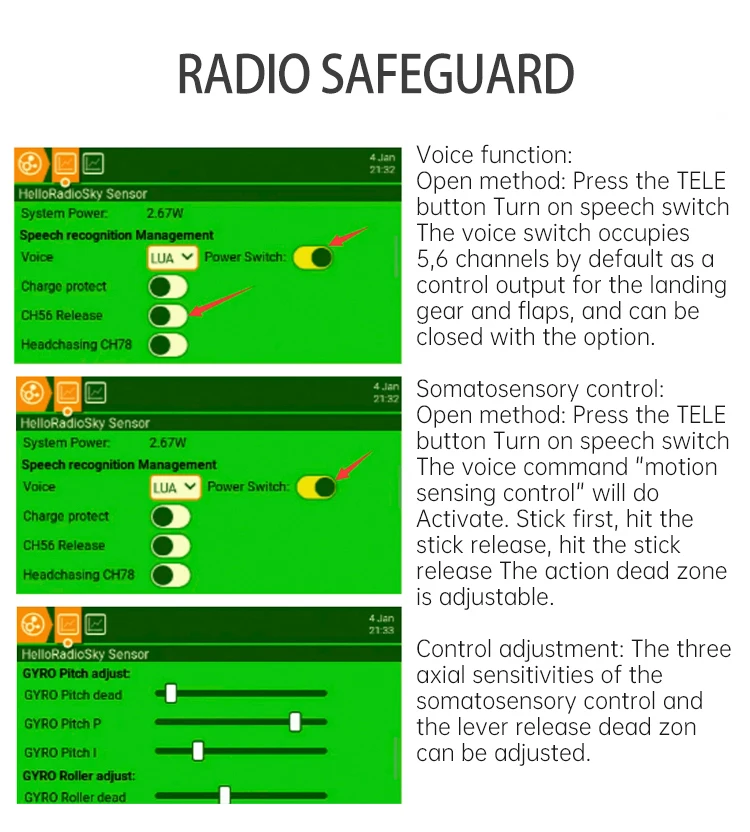 RADIO SAFEGUARD

4 Jan
21:32
HelloRadioSky Sensor
System Power: 2.67W
Speech recognition Management
Voice LUA Power Switch:
Charge protect
CH56 Release
Headchasing CH78

Voice function:
Open method: Press the TELE button Turn on speech switch The voice switch occupies 5,6 channels by default as a control output for the landing gear and flaps, and can be closed with the option.

4 Jan
21:32
HelloRadioSky Sensor
System Power: 2.67W
Speech recognition Management
Voice LUA Power Switch:
Charge protect
CH56 Release
Headchasing CH78

Somatosensory control:
Open method: Press the TELE button Turn on speech switch The voice command "motion sensing control" will do Activate. Stick first, hit the stick release, hit the stick release The action dead zone is adjustable.

4 Jan
21:33
HelloRadioSky Sensor
GYRO Pitch adjust:
GYRO Pitch dead
GYRO Pitch P
GYRO Pitch I
GYRO Roller adjust:
GYRO Roller dead

Control adjustment: The three axial sensitivities of the somatosensory control and the lever release dead zon can be adjusted.