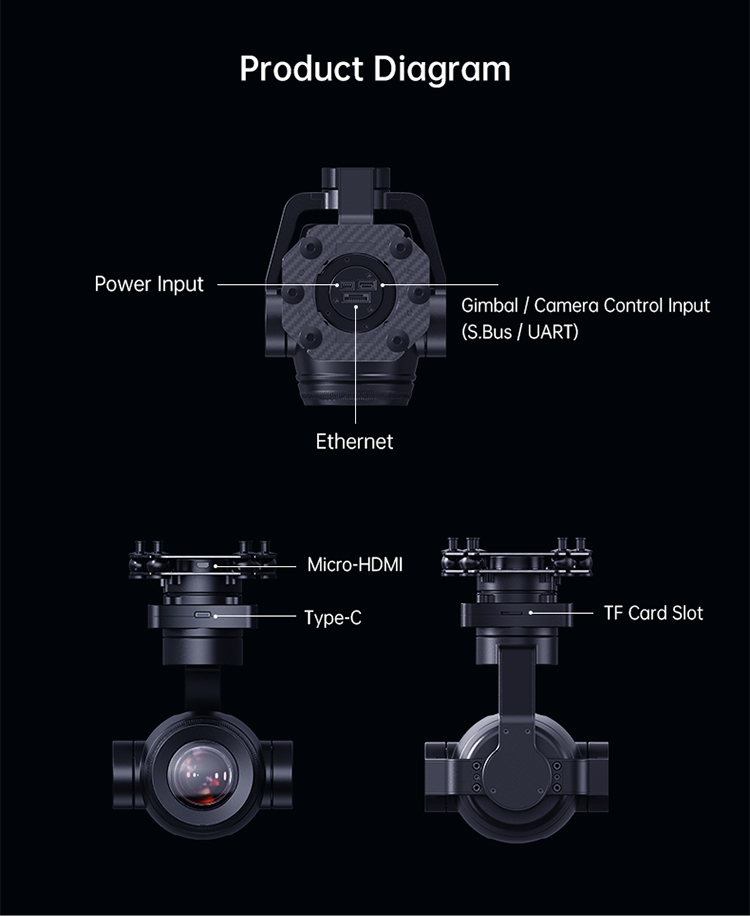 Product Diagram

Power Input

Gimbal / Camera Control Input
(S.Bus / UART)

Ethernet

Micro-HDMI

Type-C

TF Card Slot