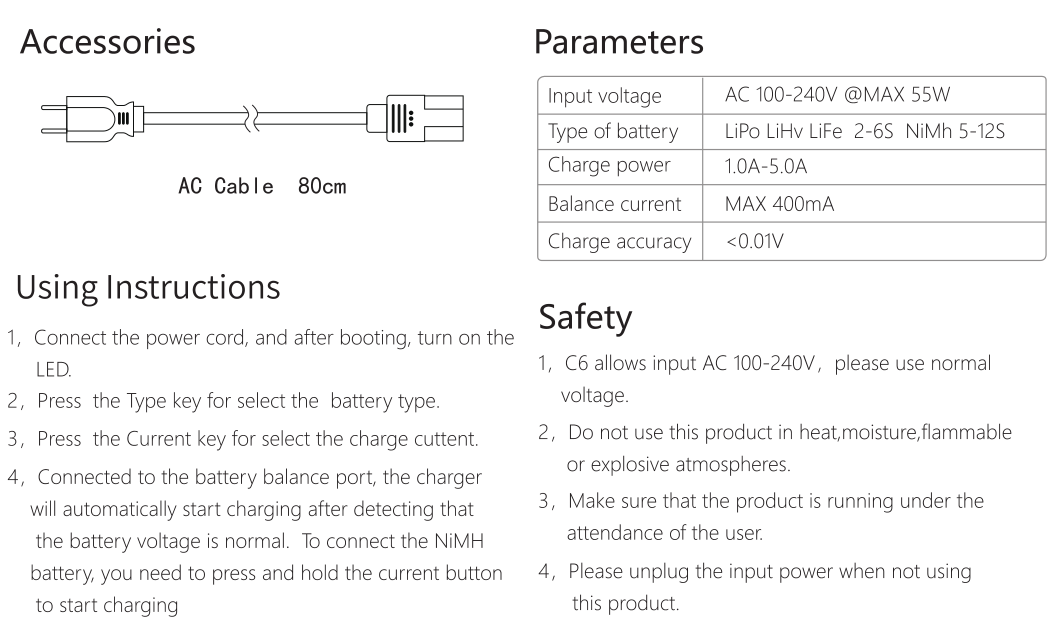 Accessories

AC Cable 80cm

Using Instructions

1, Connect the power cord, and after booting, turn on the LED.

2, Press the Type key for select the battery type.

3, Press the Current key for select the charge cuttent.

4, Connected to the battery balance port, the charger will automatically start charging after detecting that the battery voltage is normal. To connect the NiMH battery, you need to press and hold the current button to start charging

Parameters

| Input voltage | AC 100-240V @MAX 55W |
|---|---|
| Type of battery | LiPo LiHv LiFe 2-6S NiMh 5-12S |
| Charge power | 1.0A-5.0A |
| Balance current | MAX 400mA |
| Charge accuracy | <0.01V |

Safety

1, C6 allows input AC 100-240V, please use normal voltage.

2, Do not use this product in heat,moisture,flammable or explosive atmospheres.

3, Make sure that the product is running under the attendance of the user.

4, Please unplug the input power when not using this product.