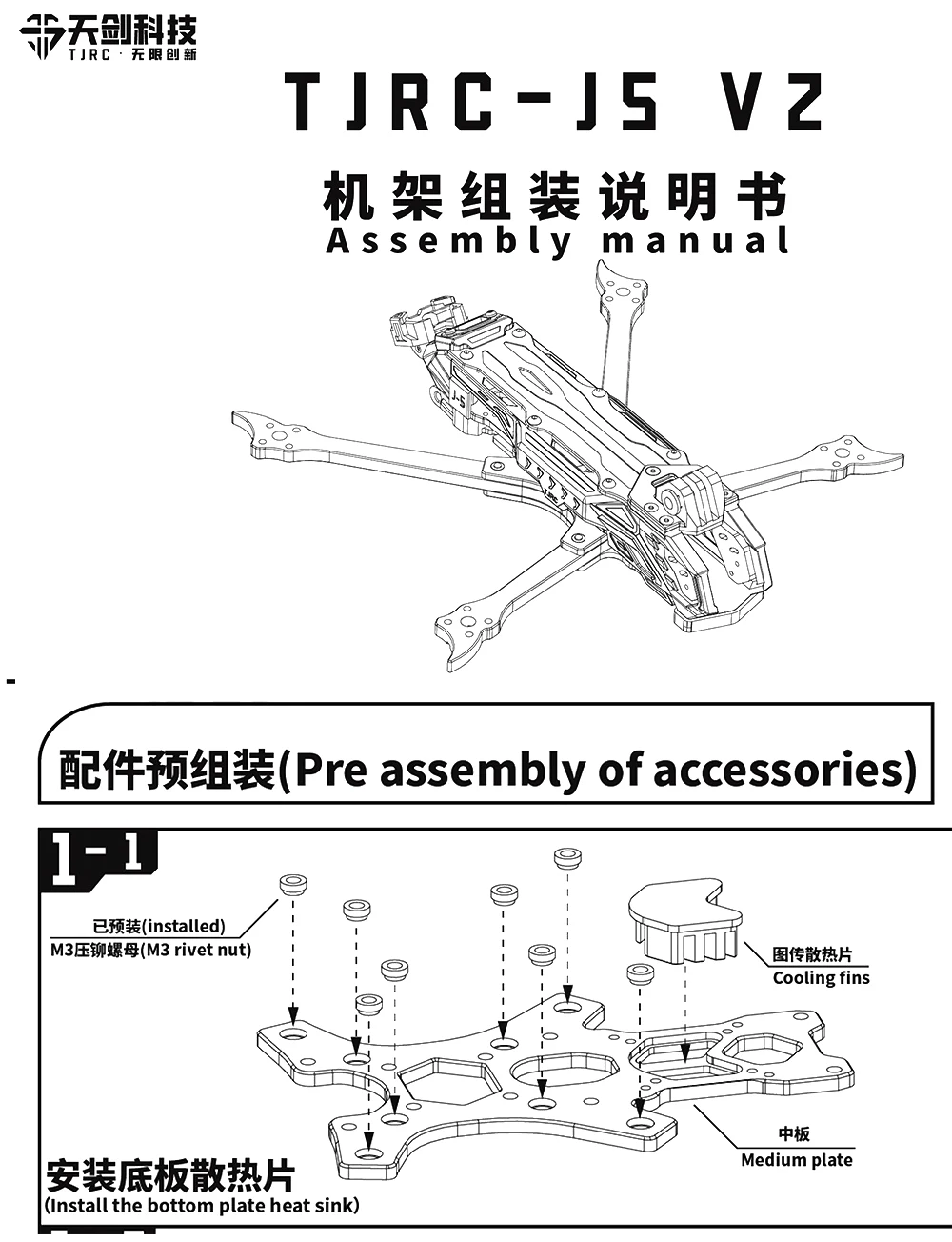 天剑科技
TJRC · 无限创新

TJRC-J5 V2

机架组装说明书
Assembly manual

J-5

配件预组装(Pre assembly of accessories)

1-1

已预装(installed)
M3压铆螺母(M3 rivet nut)

图传散热片
Cooling fins

中板
Medium plate

安装底板散热片
(Install the bottom plate heat sink)