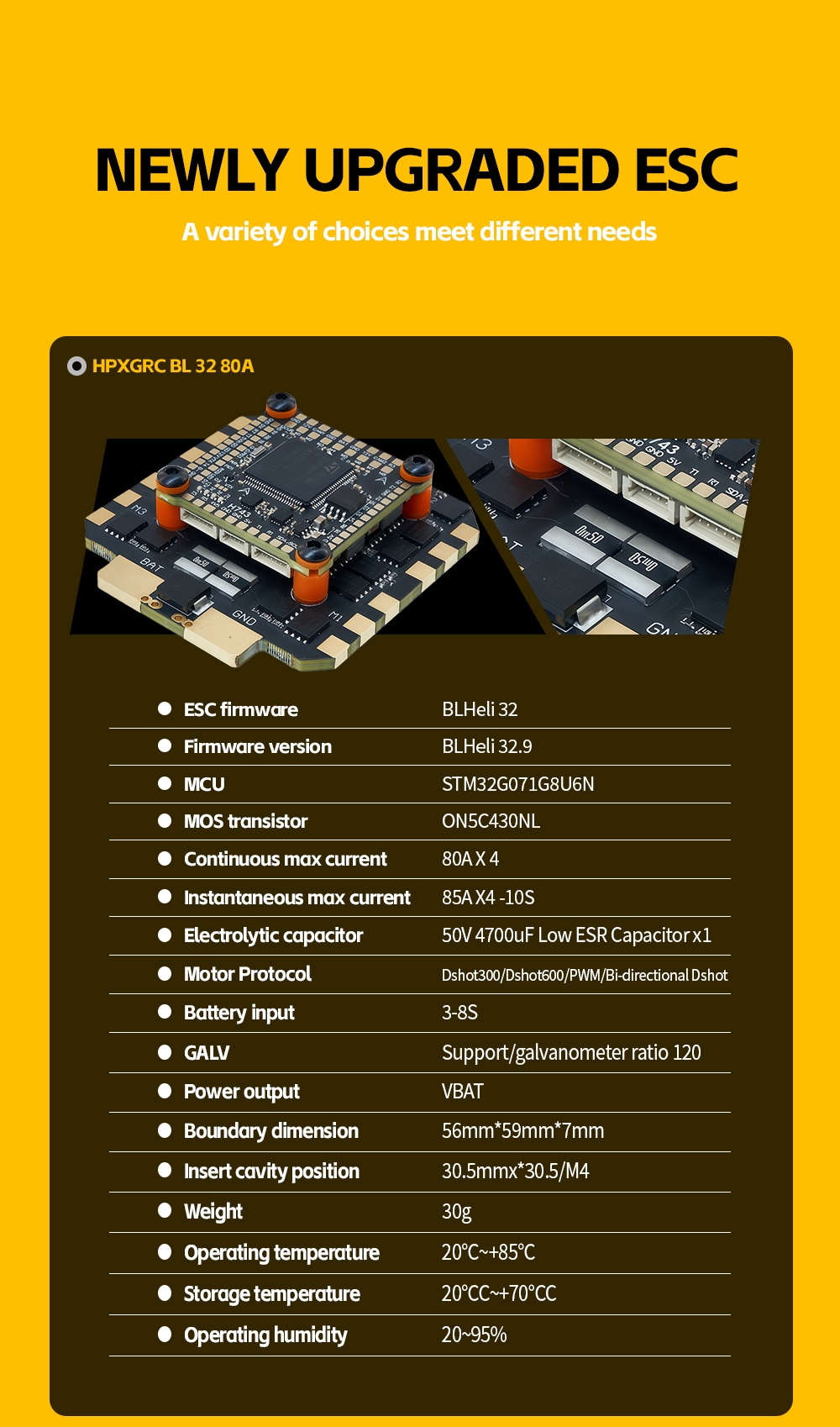 NEWLY UPGRADED ESC

A variety of choices meet different needs

HPXGRC BL 32 80A

| | |
|---|---|
| ESC firmware | BLHeli 32 |
| Firmware version | BLHeli 32.9 |
| MCU | STM32G071G8U6N |
| MOS transistor | ON5C430NL |
| Continuous max current | 80A X 4 |
| Instantaneous max current | 85A X4 -10S |
| Electrolytic capacitor | 50V 4700uF Low ESR Capacitor x1 |
| Motor Protocol | Dshot300/Dshot600/PWM/Bi-directional Dshot |
| Battery input | 3-8S |
| GALV | Support/galvanometer ratio 120 |
| Power output | VBAT |
| Boundary dimension | 56mm*59mm*7mm |
| Insert cavity position | 30.5mmx*30.5/M4 |
| Weight | 30g |
| Operating temperature | 20℃~+85℃ |
| Storage temperature | 20℃C~+70℃C |
| Operating humidity | 20~95% |