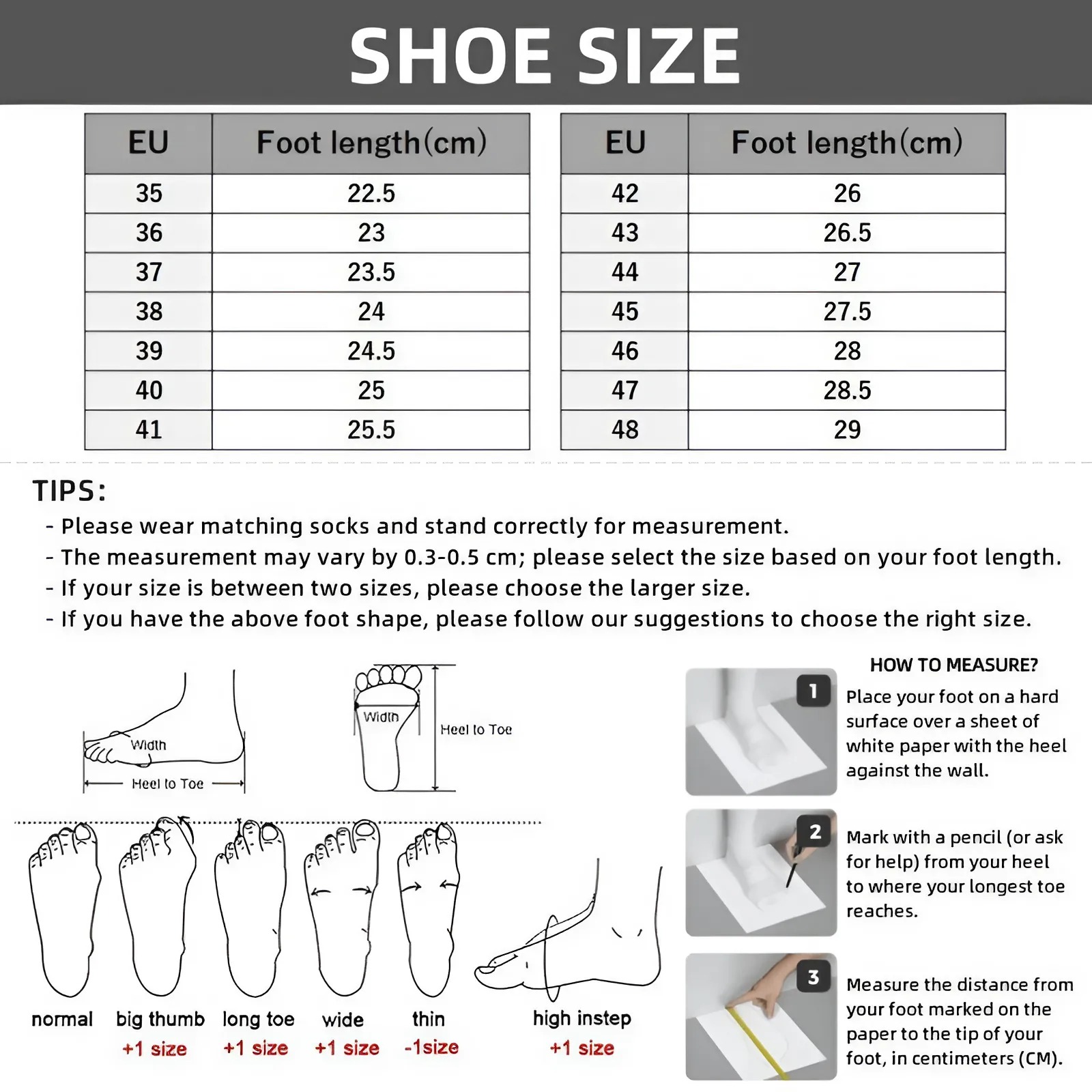 SHOE SIZE

| EU | Foot length(cm) |
|---|---|
| 35 | 22.5 |
| 36 | 23 |
| 37 | 23.5 |
| 38 | 24 |
| 39 | 24.5 |
| 40 | 25 |
| 41 | 25.5 |

| EU | Foot length(cm) |
|---|---|
| 42 | 26 |
| 43 | 26.5 |
| 44 | 27 |
| 45 | 27.5 |
| 46 | 28 |
| 47 | 28.5 |
| 48 | 29 |

TIPS:
- Please wear matching socks and stand correctly for measurement.
- The measurement may vary by 0.3-0.5 cm; please select the size based on your foot length.
- If your size is between two sizes, please choose the larger size.
- If you have the above foot shape, please follow our suggestions to choose the right size.

Width
Heel to Toe
Width
Heel to Toe

normal
big thumb +1 size
long toe +1 size
wide +1 size
thin -1size
high instep +1 size

HOW TO MEASURE?
1 Place your foot on a hard surface over a sheet of white paper with the heel against the wall.
2 Mark with a pencil (or ask for help) from your heel to where your longest toe reaches.
3 Measure the distance from your foot marked on the paper to the tip of your foot, in centimeters (CM).