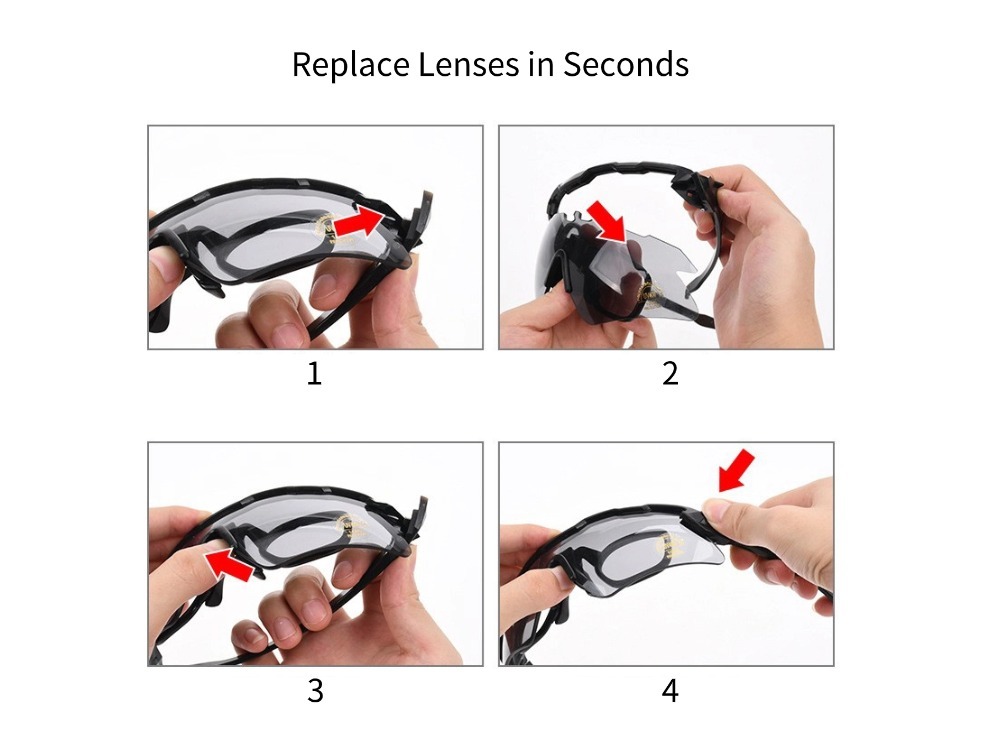 Replace Lenses in Seconds

1

2

3

4