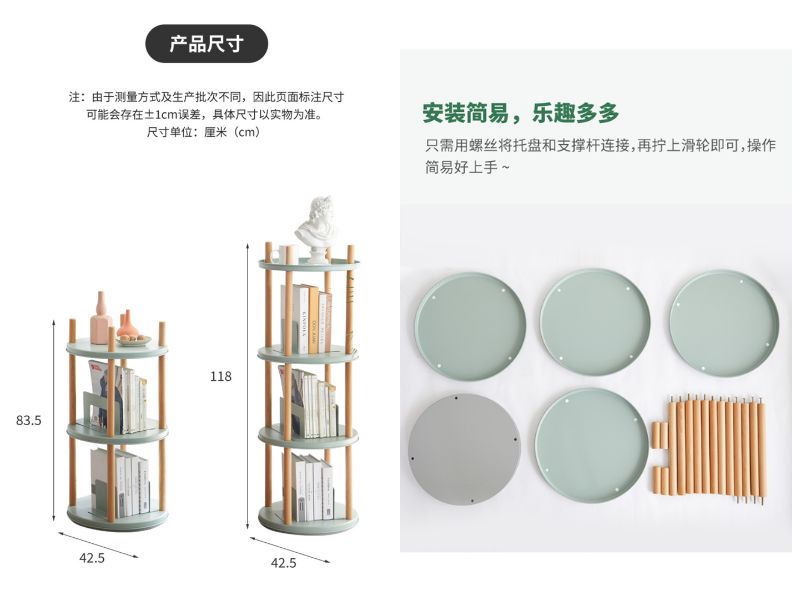 产品尺寸

注：由于测量方式及生产批次不同，因此页面标注尺寸可能会存在±1cm误差，具体尺寸以实物为准。
尺寸单位：厘米（cm）

83.5

42.5

118

42.5

安装简易，乐趣多多

只需用螺丝将托盘和支撑杆连接，再拧上滑轮即可，操作简易好上手~