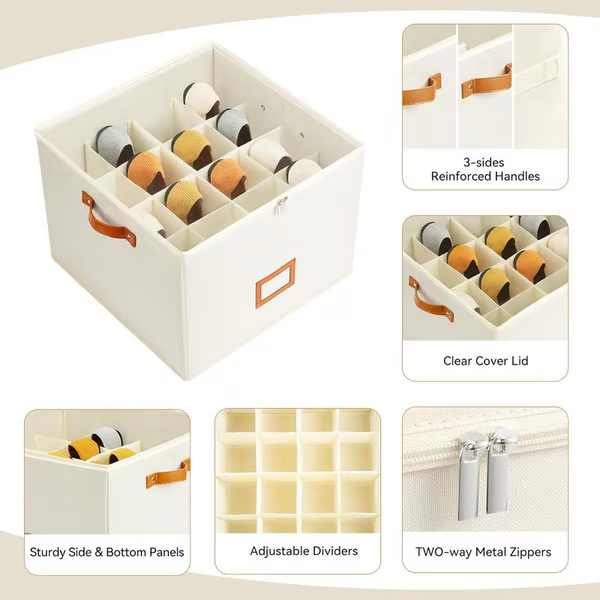 3-sides
Reinforced Handles

Clear Cover Lid

Sturdy Side & Bottom Panels

Adjustable Dividers

TWO-way Metal Zippers