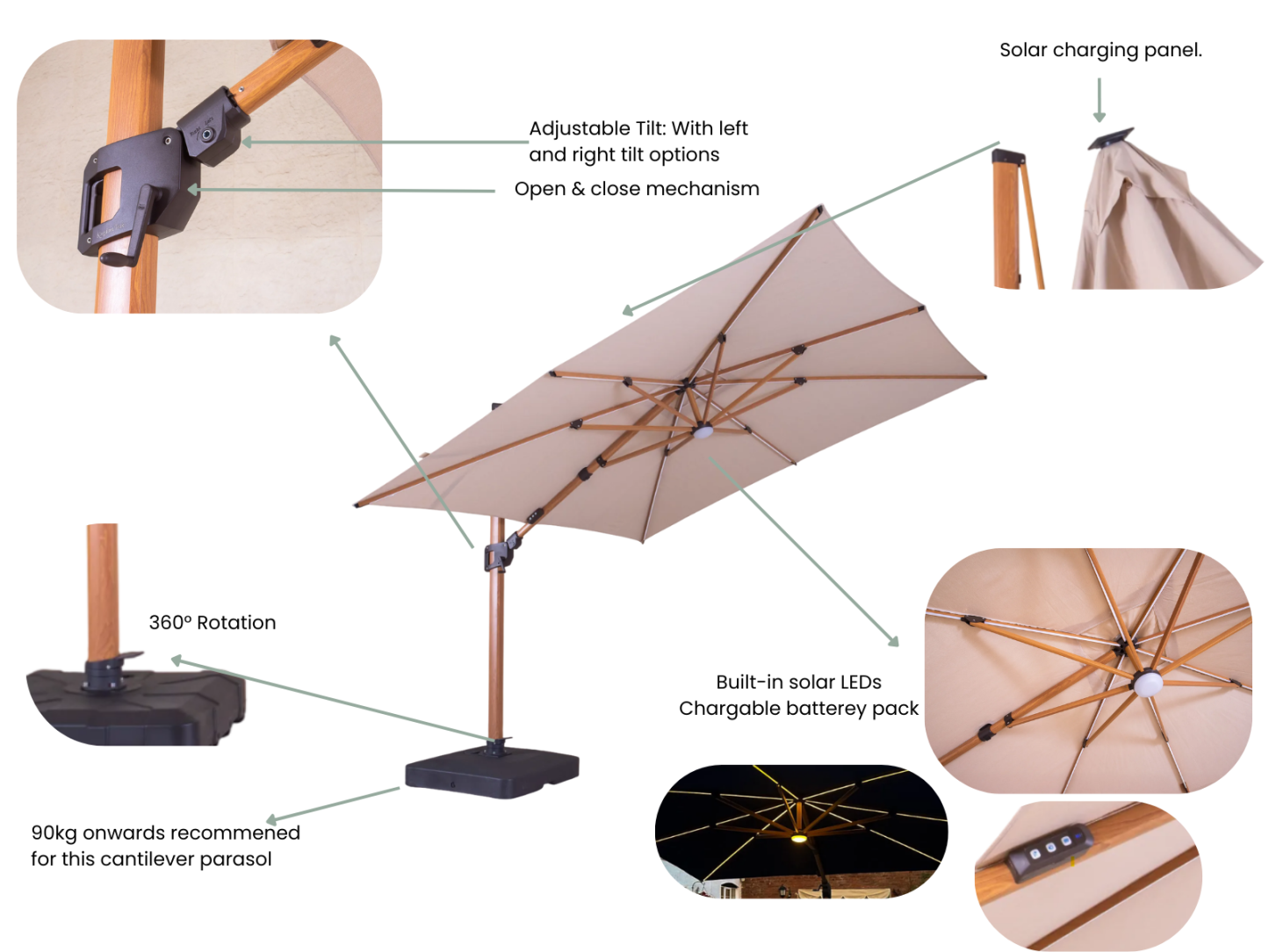 Solar charging panel.

Adjustable Tilt: With left and right tilt options

Open & close mechanism

360° Rotation

Built-in solar LEDs
Chargable batterey pack

90kg onwards recommened for this cantilever parasol