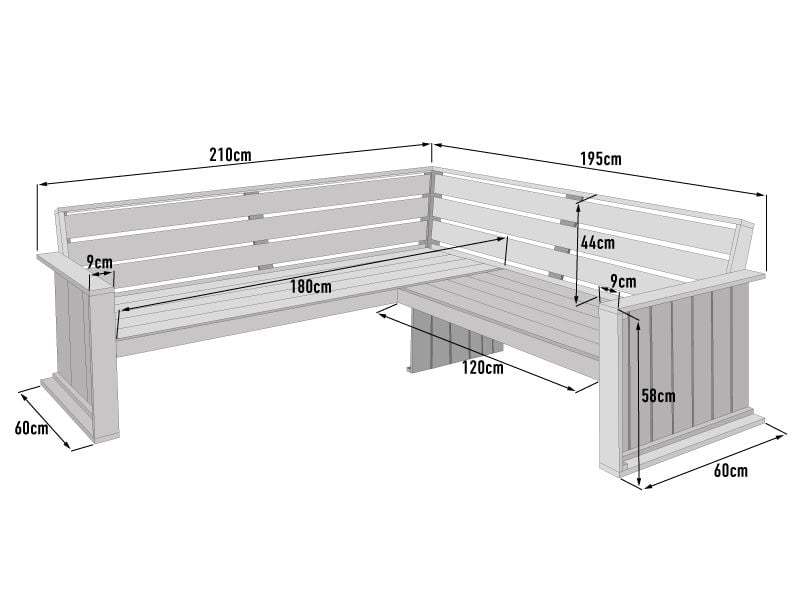 210cm
195cm
44cm
9cm
9cm
180cm
120cm
58cm
60cm
60cm