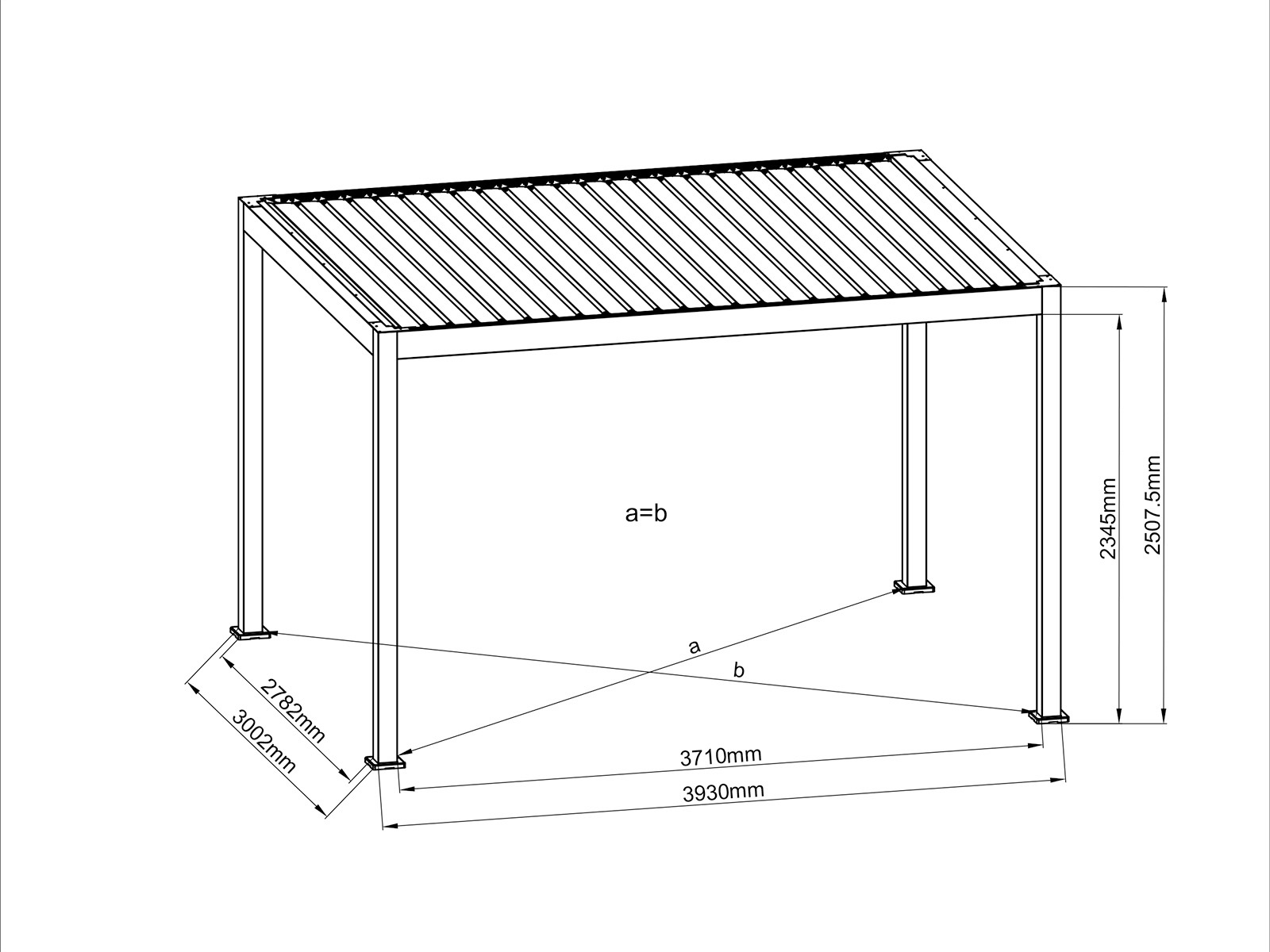 a=b

2345mm

2507.5mm

a

b

2782mm

3002mm

3710mm

3930mm